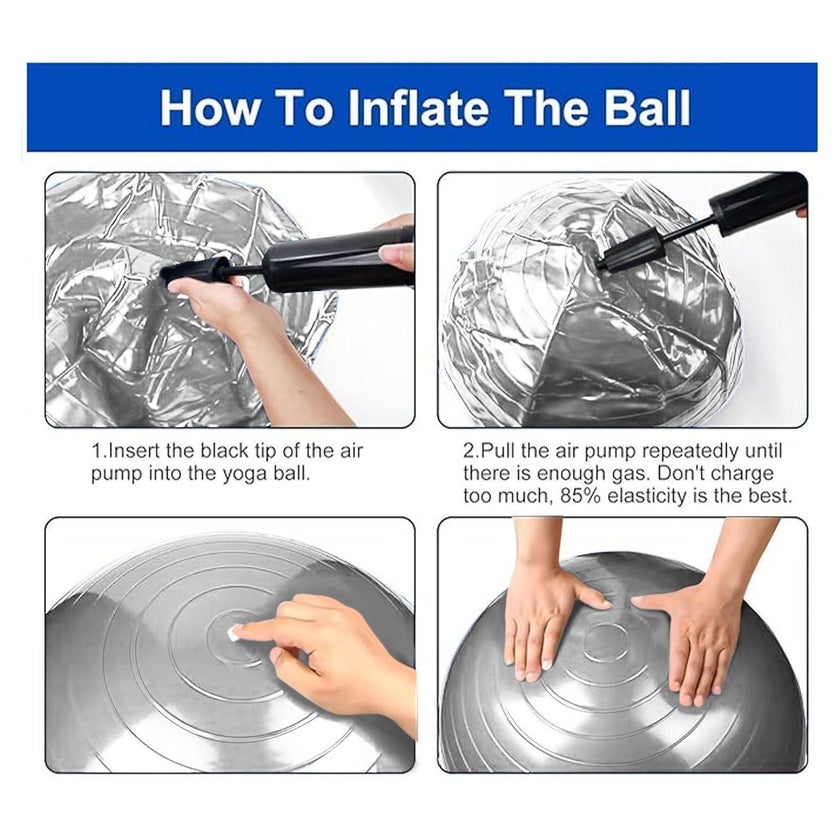 How To Inflate The Ball

1.Insert the black tip of the air pump into the yoga ball.

2.Pull the air pump repeatedly until there is enough gas. Don't charge too much, 85% elasticity is the best.