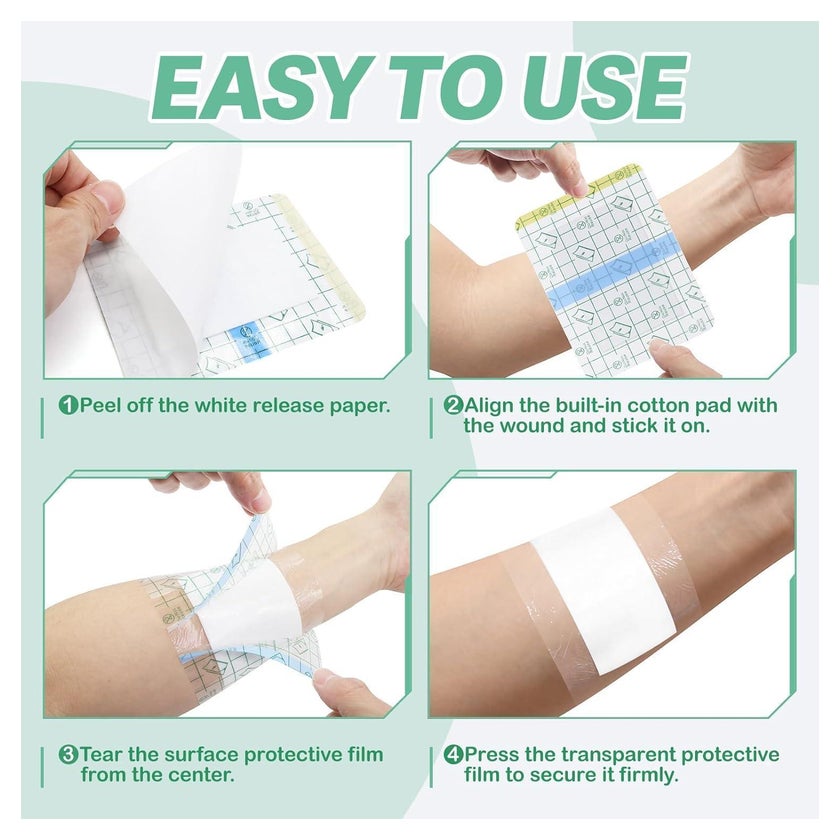 EASY TO USE

❶Peel off the white release paper.

❷Align the built-in cotton pad with the wound and stick it on.

❸Tear the surface protective film from the center.

❹Press the transparent protective film to secure it firmly.