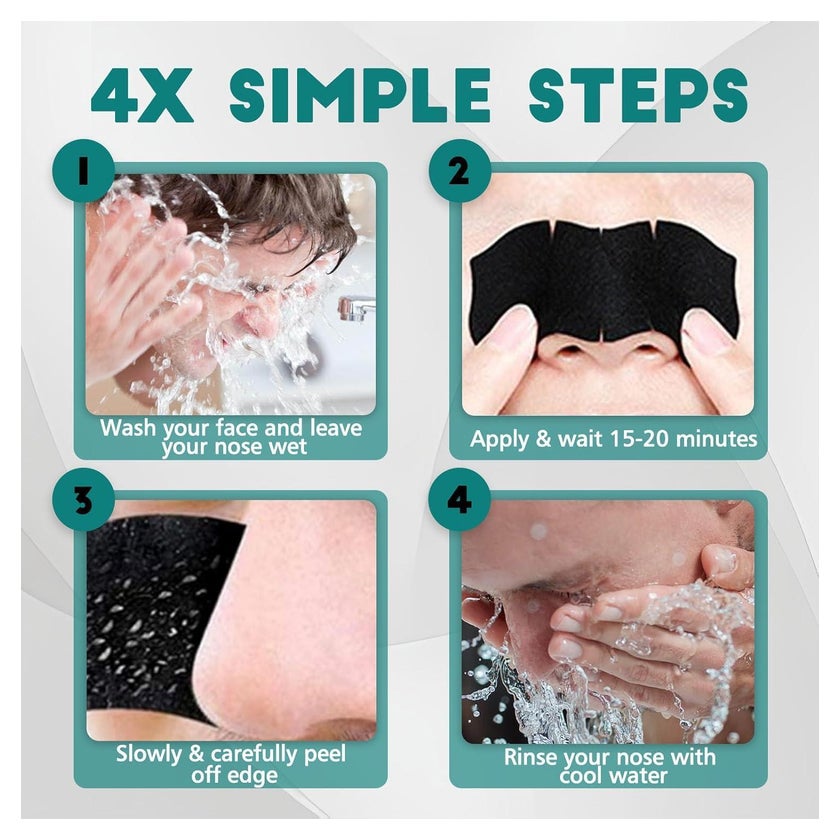 4X SIMPLE STEPS

1

Wash your face and leave your nose wet

2

Apply & wait 15-20 minutes

3

Slowly & carefully peel off edge

4

Rinse your nose with cool water