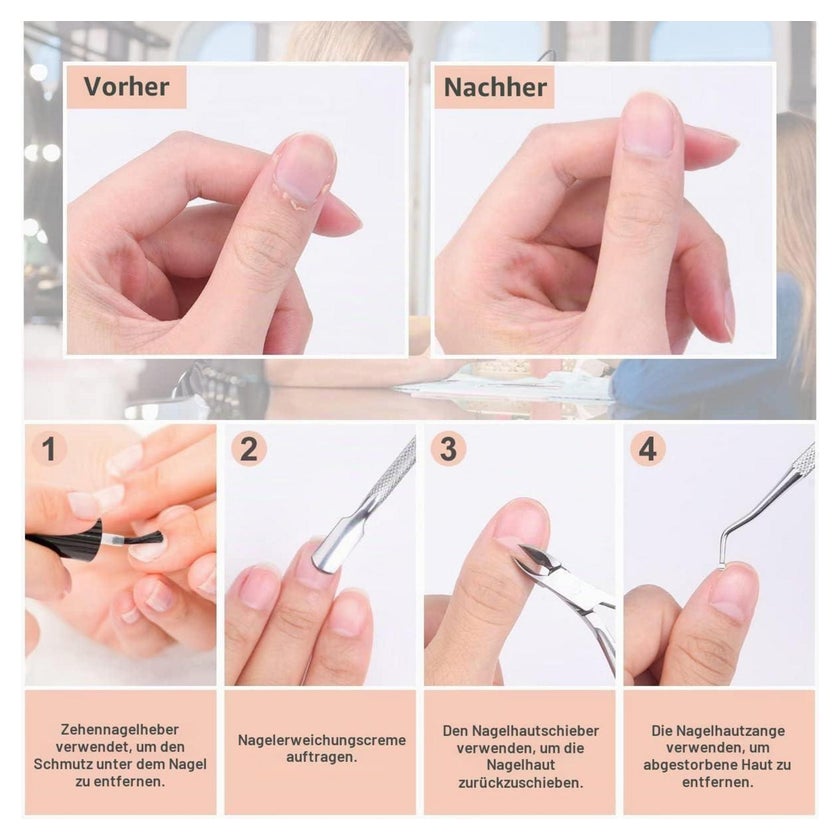 Vorher

Nachher

1

2

3

4

Zehennagelheber verwendet, um den Schmutz unter dem Nagel zu entfernen.

Nagelerweichungscreme auftragen.

Den Nagelhautschieber verwenden, um die Nagelhaut zurückzuschieben.

Die Nagelhautzange verwenden, um abgestorbene Haut zu entfernen.