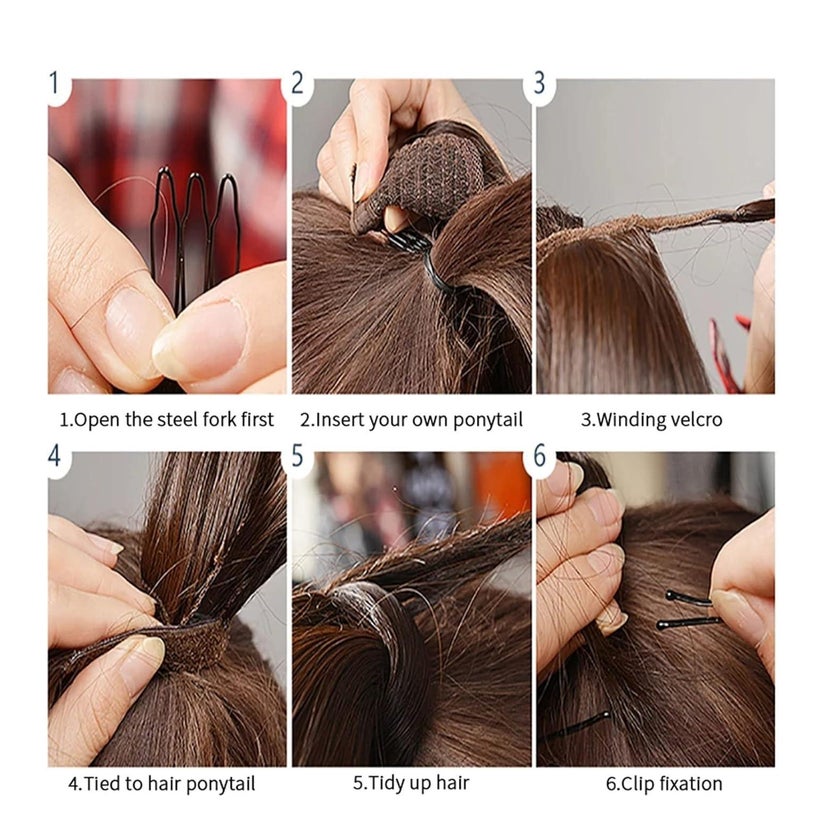 1

2

3

1.Open the steel fork first

2.Insert your own ponytail

3.Winding velcro

4

5

6

4.Tied to hair ponytail

5.Tidy up hair

6.Clip fixation