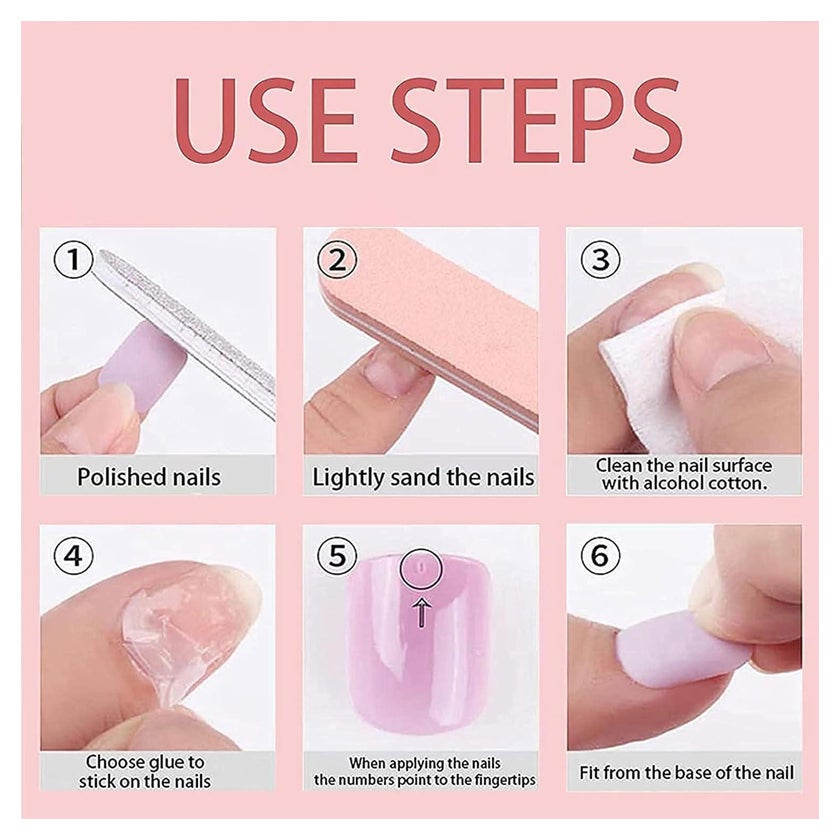 USE STEPS

①

Polished nails

②

Lightly sand the nails

③

Clean the nail surface with alcohol cotton.

④

Choose glue to stick on the nails

⑤

When applying the nails the numbers point to the fingertips

⑥

Fit from the base of the nail