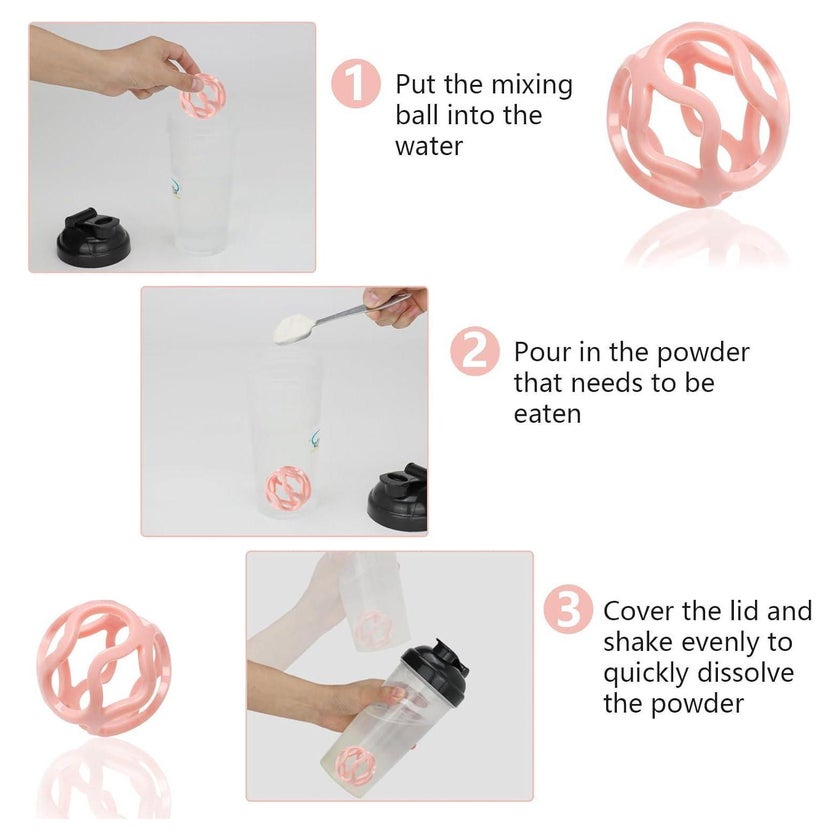 1 Put the mixing ball into the water

2 Pour in the powder that needs to be eaten

3 Cover the lid and shake evenly to quickly dissolve the powder