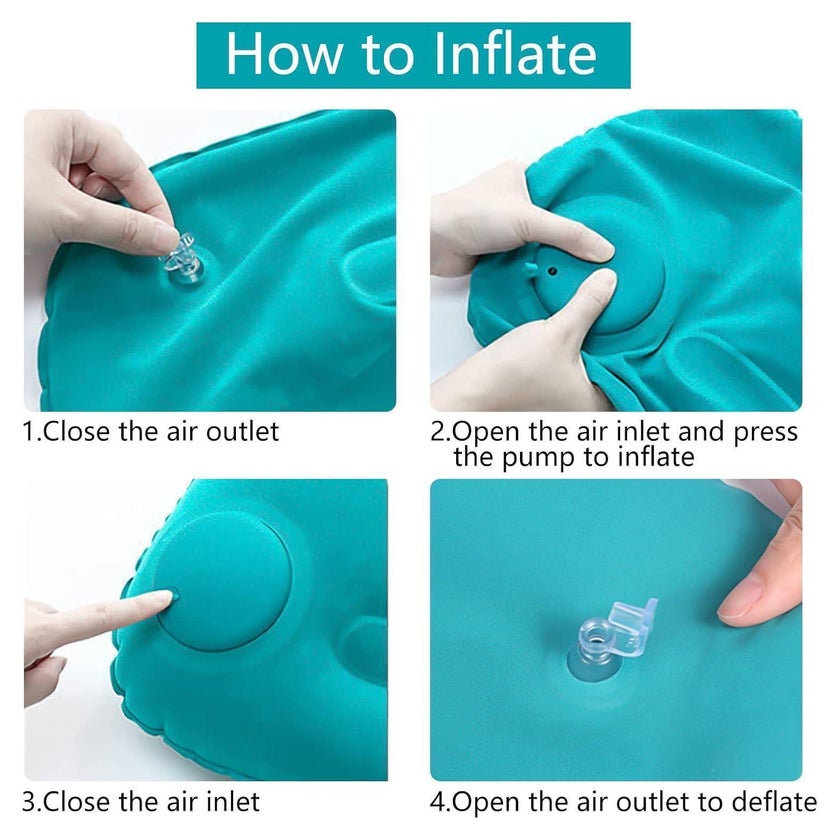 How to Inflate

1.Close the air outlet

2.Open the air inlet and press the pump to inflate

3.Close the air inlet

4.Open the air outlet to deflate