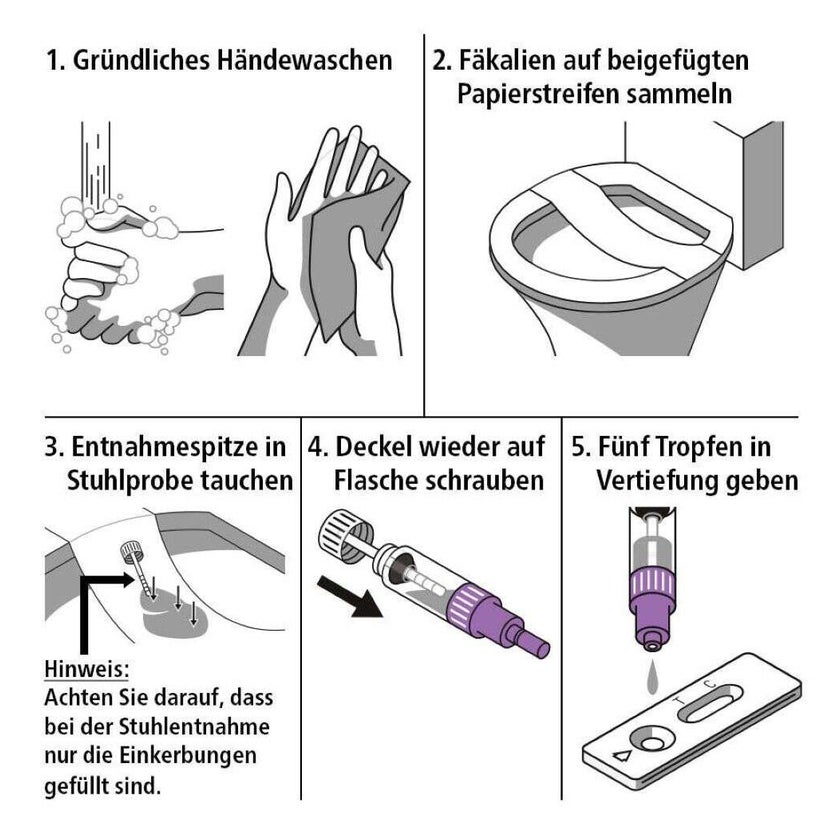 1. Gründliches Händewaschen

2. Fäkalien auf beigefügten Papierstreifen sammeln

3. Entnahmespitze in Stuhlprobe tauchen

Hinweis:
Achten Sie darauf, dass bei der Stuhlentnahme nur die Einkerbungen gefüllt sind.

4. Deckel wieder auf Flasche schrauben

5. Fünf Tropfen in Vertiefung geben

T C