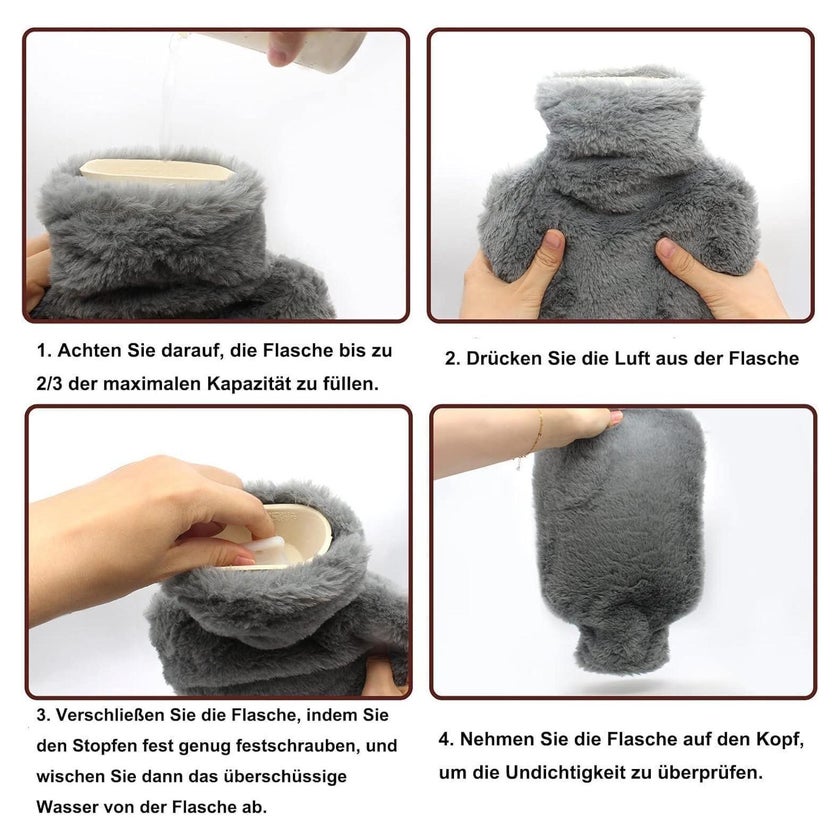 1. Achten Sie darauf, die Flasche bis zu 2/3 der maximalen Kapazität zu füllen.

2. Drücken Sie die Luft aus der Flasche

3. Verschließen Sie die Flasche, indem Sie den Stopfen fest genug festschrauben, und wischen Sie dann das überschüssige Wasser von der Flasche ab.

4. Nehmen Sie die Flasche auf den Kopf, um die Undichtigkeit zu überprüfen.