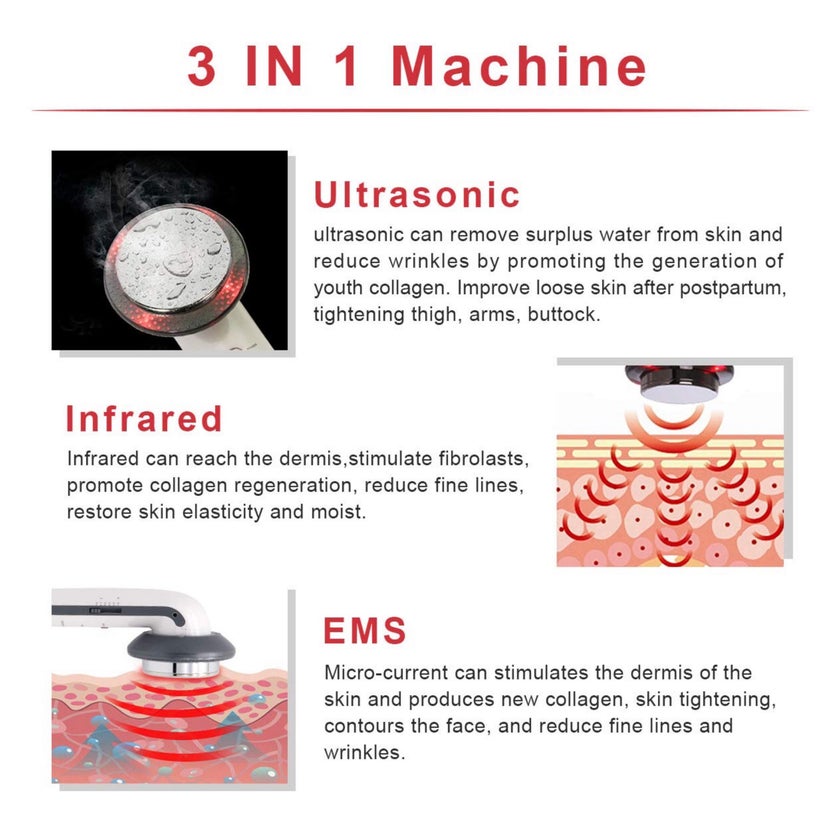 3 IN 1 Machine

Ultrasonic

ultrasonic can remove surplus water from skin and reduce wrinkles by promoting the generation of youth collagen. Improve loose skin after postpartum, tightening thigh, arms, buttock.

Infrared

Infrared can reach the dermis,stimulate fibrolasts, promote collagen regeneration, reduce fine lines, restore skin elasticity and moist.

EMS

Micro-current can stimulates the dermis of the skin and produces new collagen, skin tightening, contours the face, and reduce fine lines and wrinkles.