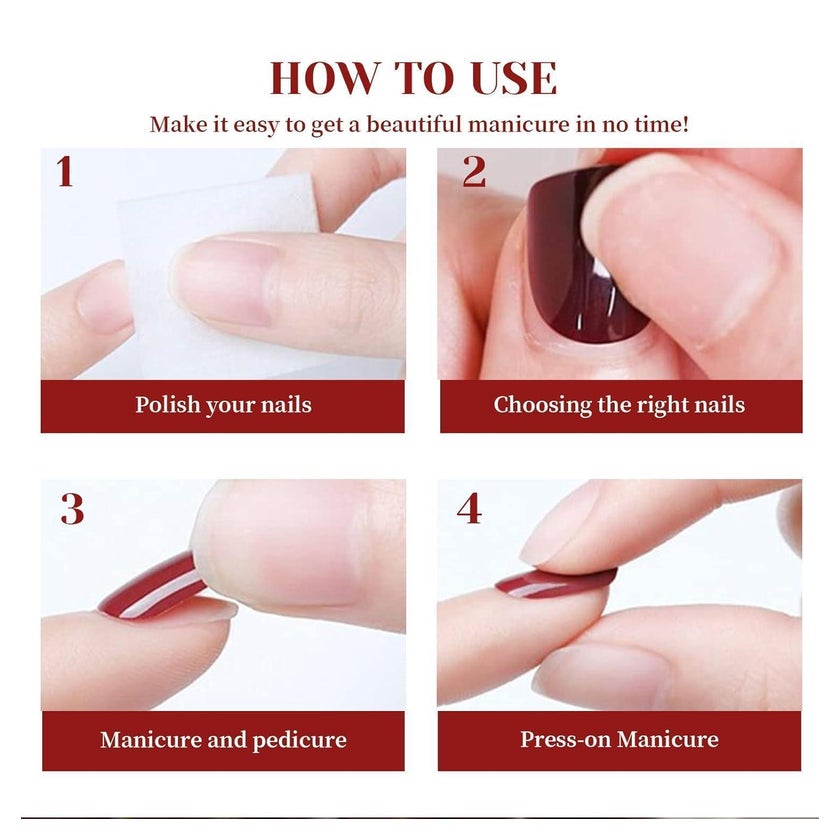 HOW TO USE

Make it easy to get a beautiful manicure in no time!

1

Polish your nails

2

Choosing the right nails

3

Manicure and pedicure

4

Press-on Manicure