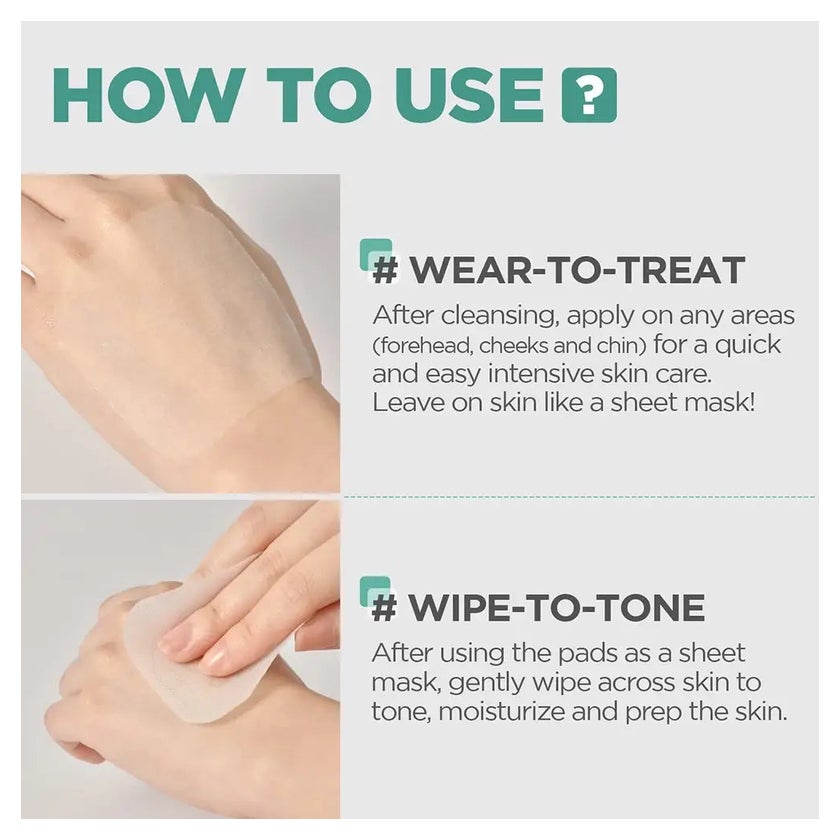 HOW TO USE ?

# WEAR-TO-TREAT
After cleansing, apply on any areas (forehead, cheeks and chin) for a quick and easy intensive skin care. Leave on skin like a sheet mask!

# WIPE-TO-TONE
After using the pads as a sheet mask, gently wipe across skin to tone, moisturize and prep the skin.