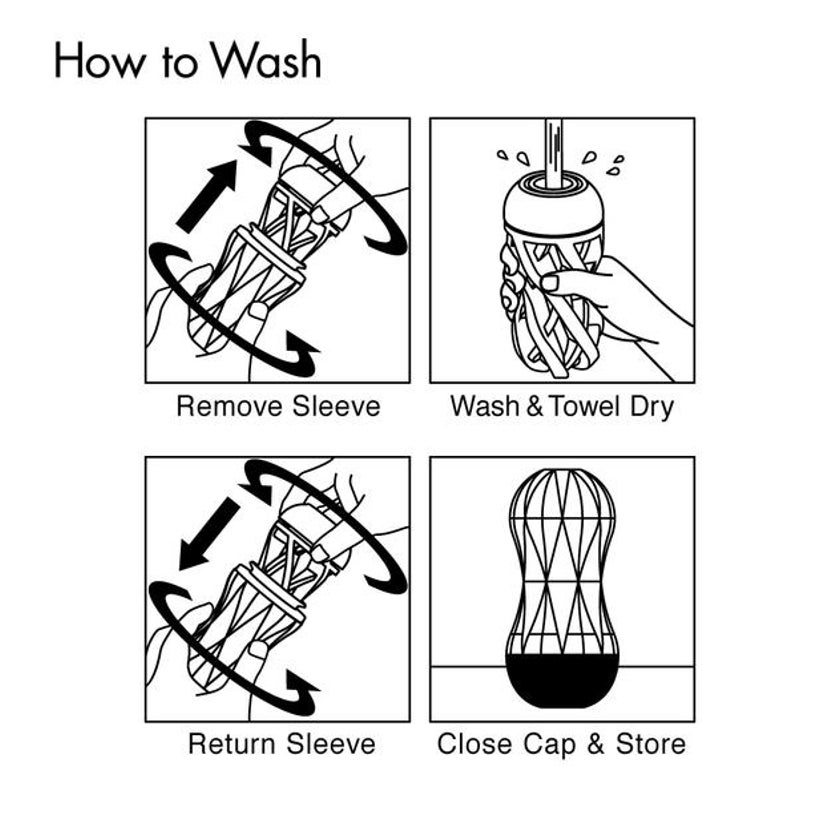 How to Wash

Remove Sleeve

Wash & Towel Dry

Return Sleeve

Close Cap & Store