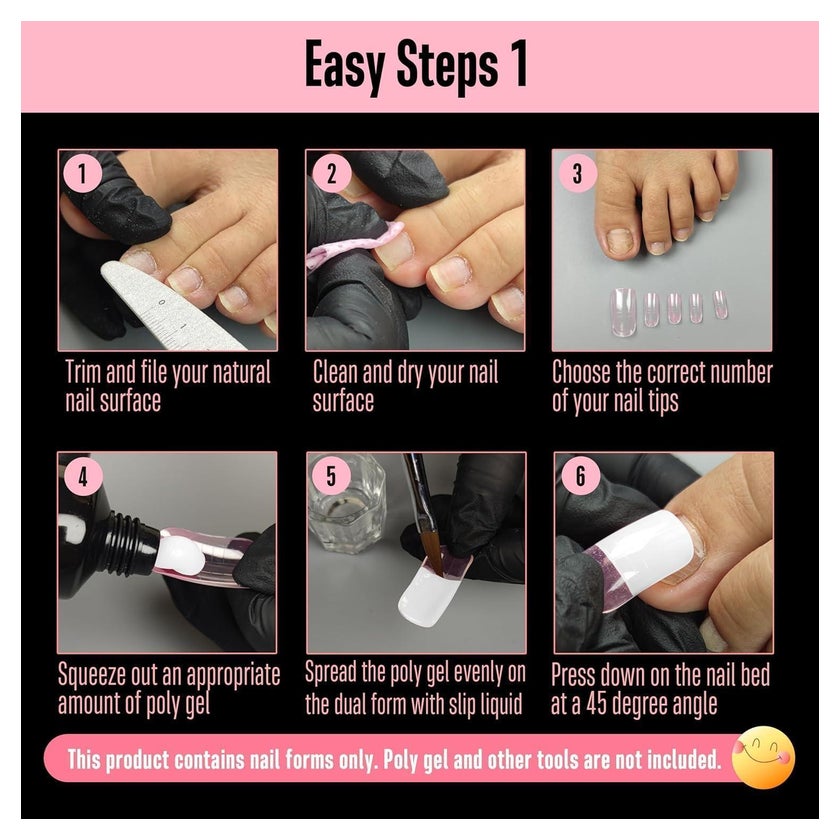 Easy Steps 1

1

Trim and file your natural nail surface

2

Clean and dry your nail surface

3

Choose the correct number of your nail tips

4

Squeeze out an appropriate amount of poly gel

5

Spread the poly gel evenly on the dual form with slip liquid

6

Press down on the nail bed at a 45 degree angle

This product contains nail forms only. Poly gel and other tools are not included.