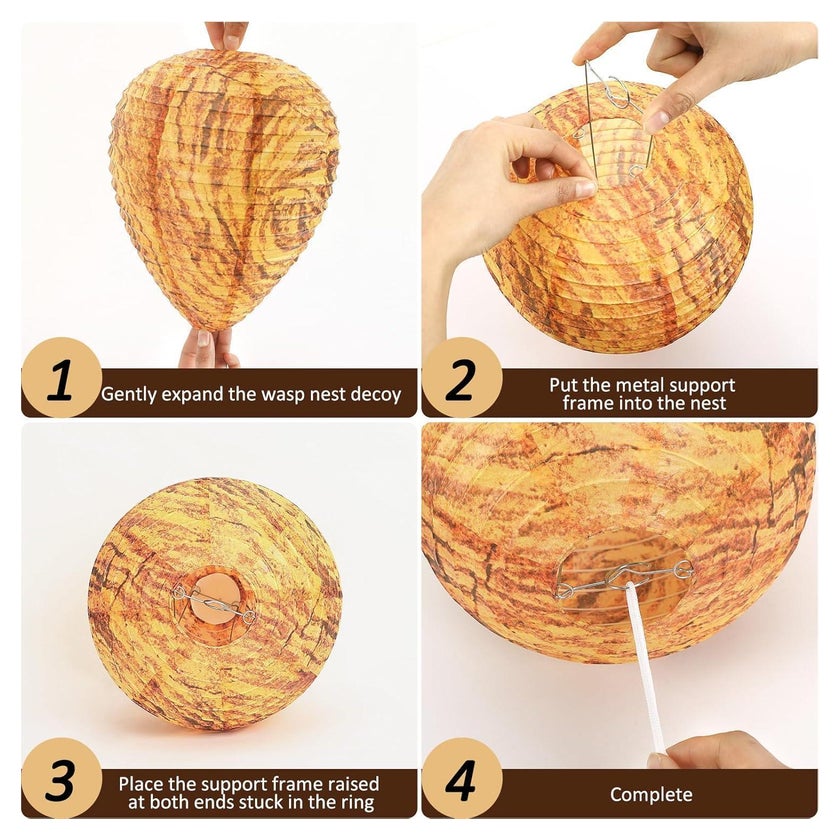 1 Gently expand the wasp nest decoy

2 Put the metal support frame into the nest

3 Place the support frame raised at both ends stuck in the ring

4 Complete