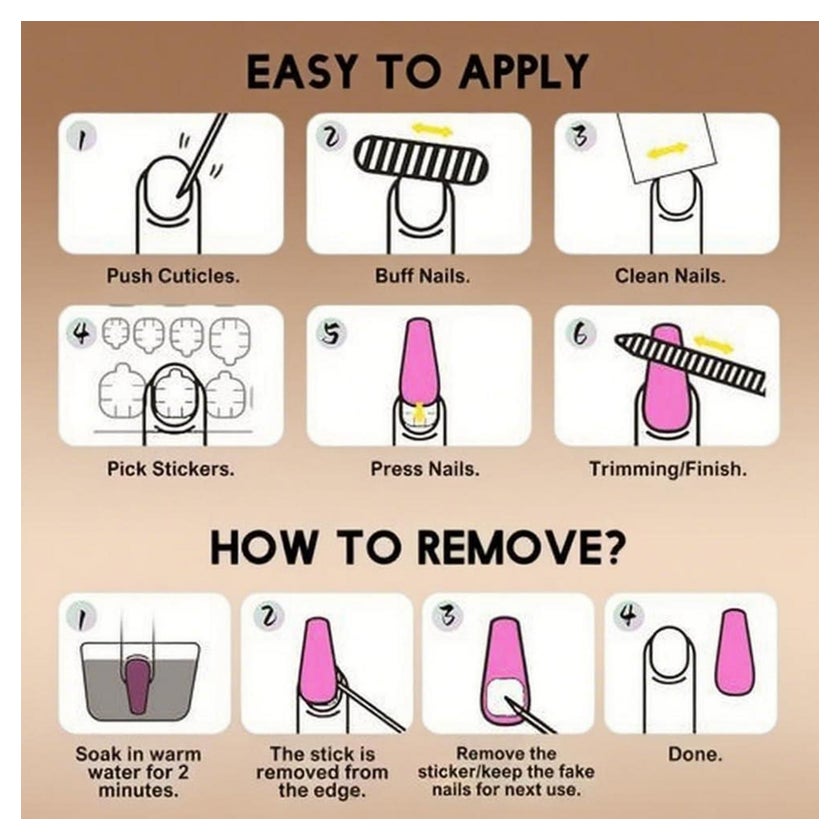 EASY TO APPLY

1

Push Cuticles.

2

Buff Nails.

3

Clean Nails.

4

Pick Stickers.

5

Press Nails.

6

Trimming/Finish.

HOW TO REMOVE?

1

Soak in warm water for 2 minutes.

2

The stick is removed from the edge.

3

Remove the sticker/keep the fake nails for next use.

4

Done.