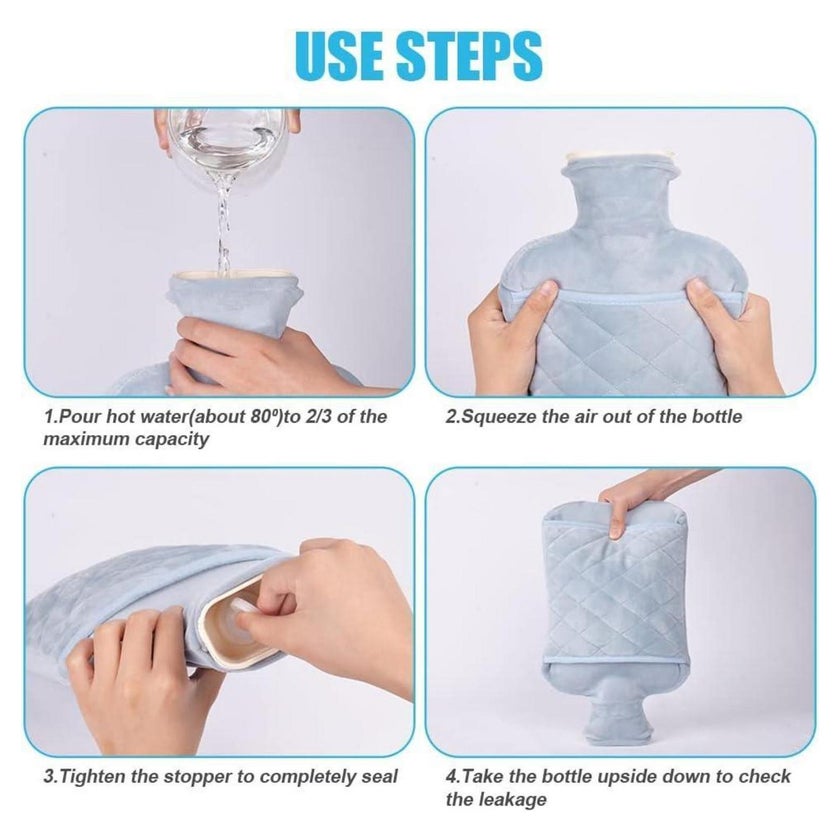 USE STEPS

1.Pour hot water(about 80º)to 2/3 of the maximum capacity

2.Squeeze the air out of the bottle

3.Tighten the stopper to completely seal

4.Take the bottle upside down to check the leakage