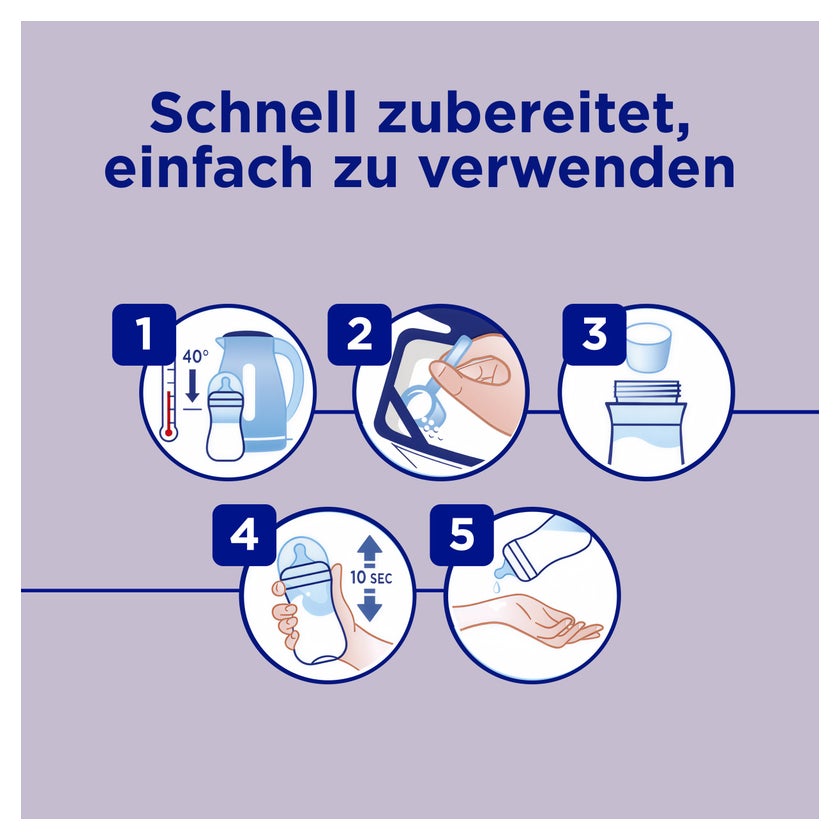 Schnell zubereitet, einfach zu verwenden

1
40°

2

3

4
10 SEC

5