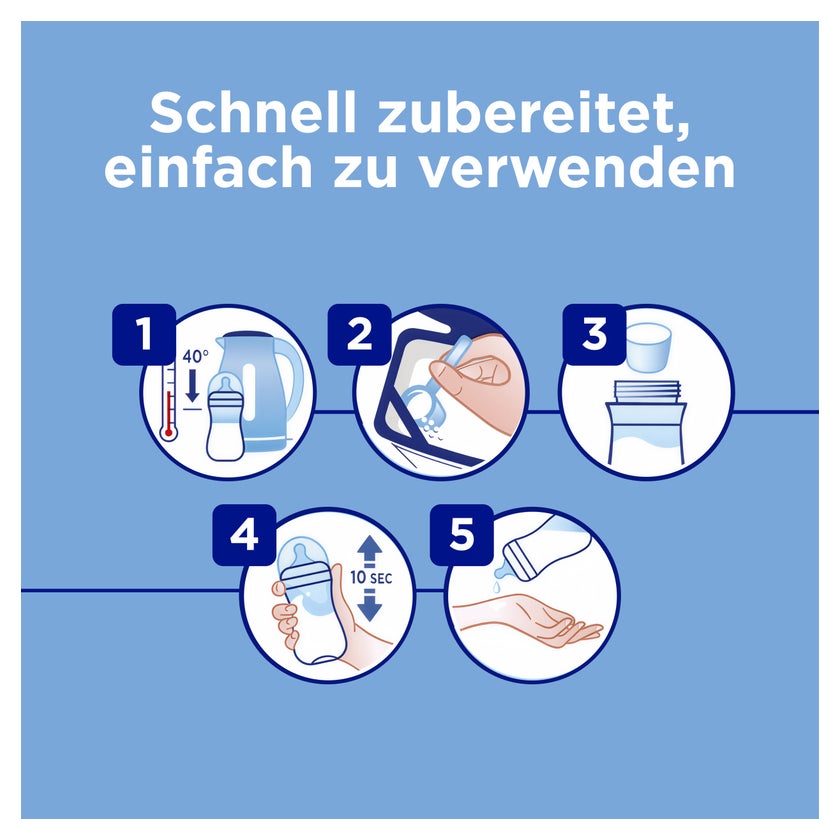 Schnell zubereitet, einfach zu verwenden

1
40°

2

3

4
10 SEC

5