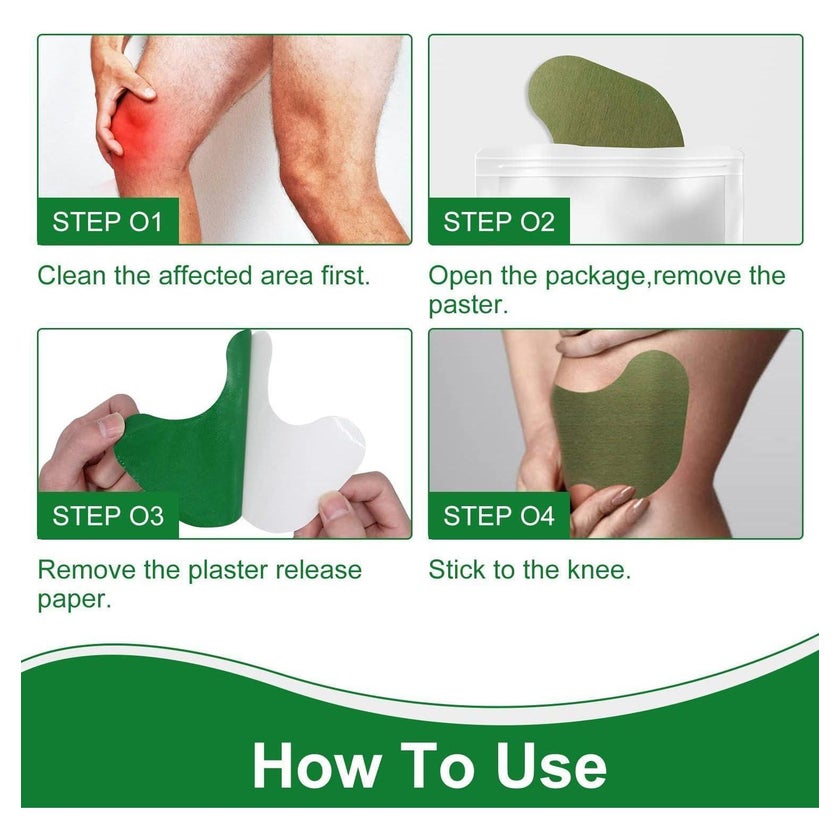 STEP O1

Clean the affected area first.

STEP O2

Open the package,remove the paster.

STEP O3

Remove the plaster release paper.

STEP O4

Stick to the knee.

How To Use