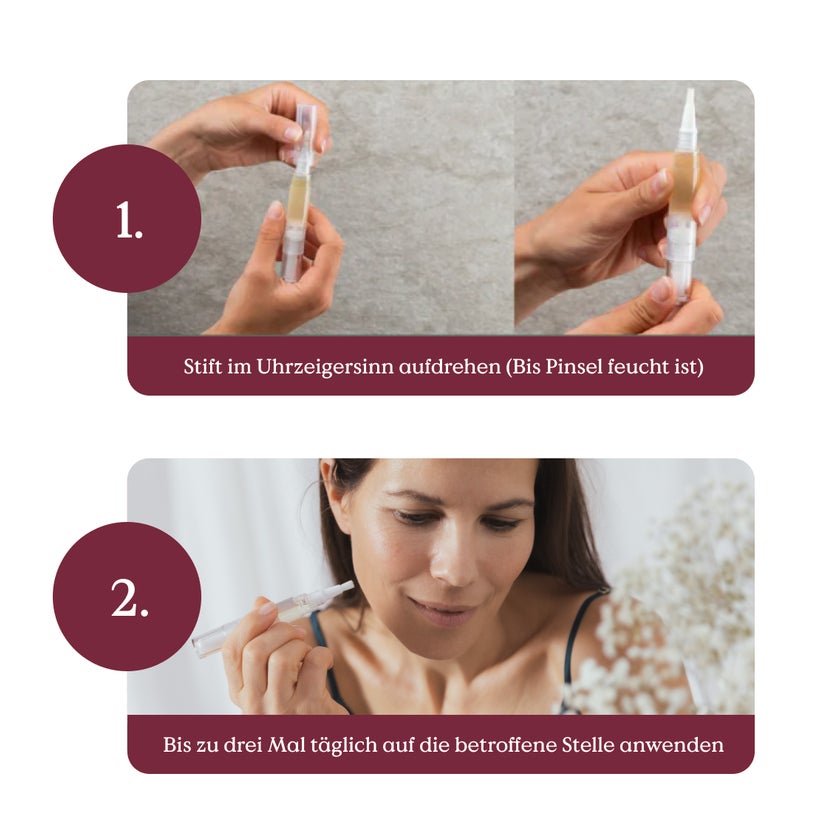 1.

Stift im Uhrzeigersinn aufdrehen (Bis Pinsel feucht ist)

2.

Bis zu drei Mal täglich auf die betroffene Stelle anwenden