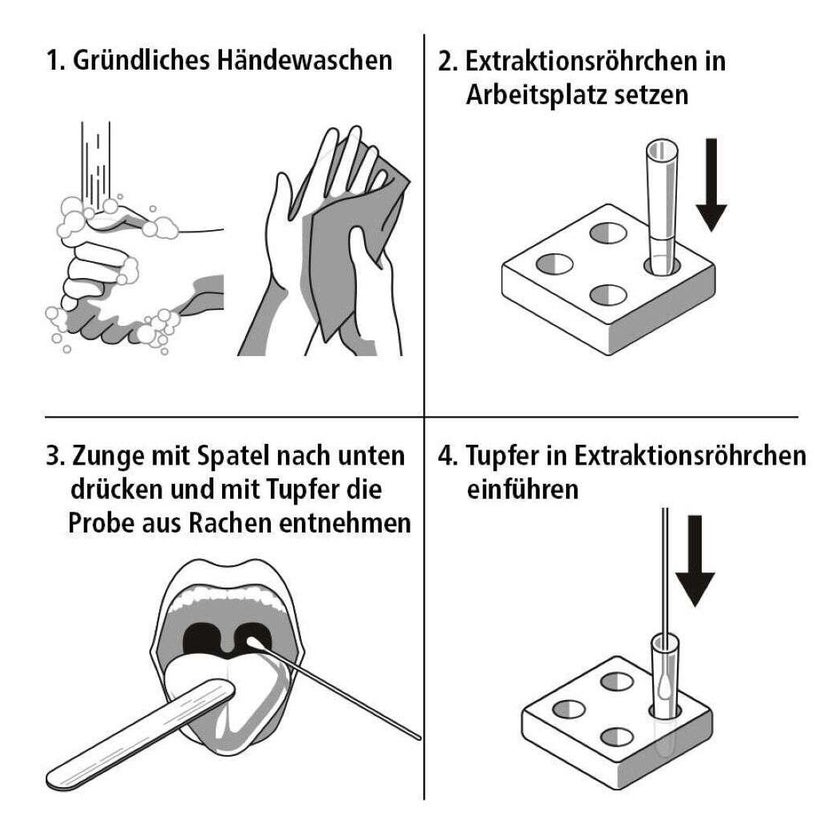 1. Gründliches Händewaschen

2. Extraktionsröhrchen in Arbeitsplatz setzen

3. Zunge mit Spatel nach unten drücken und mit Tupfer die Probe aus Rachen entnehmen

4. Tupfer in Extraktionsröhrchen einführen