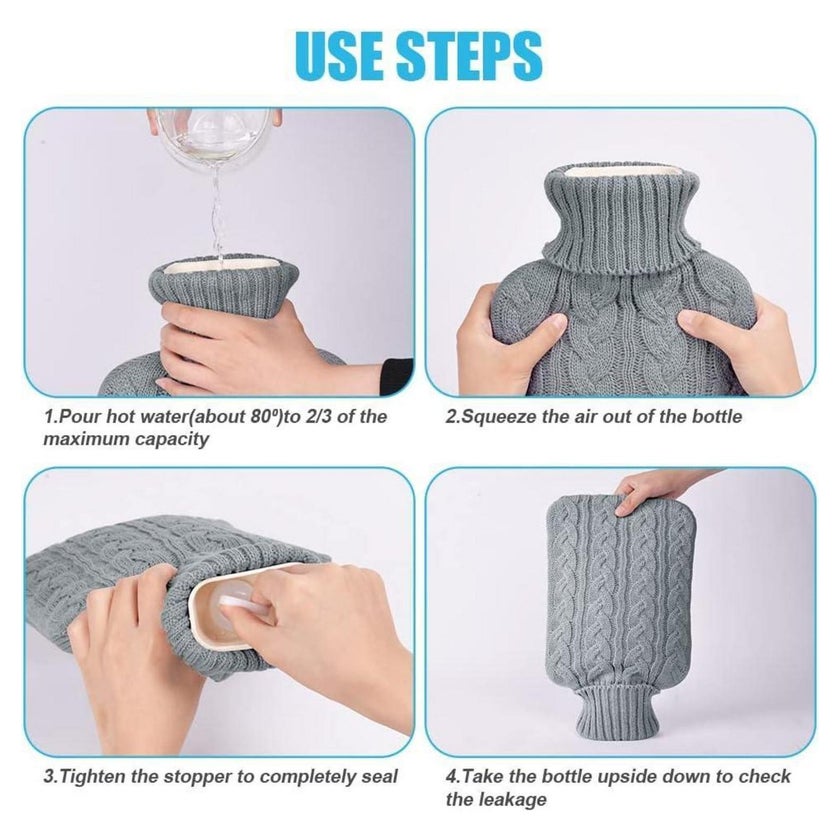 USE STEPS

1.Pour hot water(about 80º)to 2/3 of the maximum capacity

2.Squeeze the air out of the bottle

3.Tighten the stopper to completely seal

4.Take the bottle upside down to check the leakage