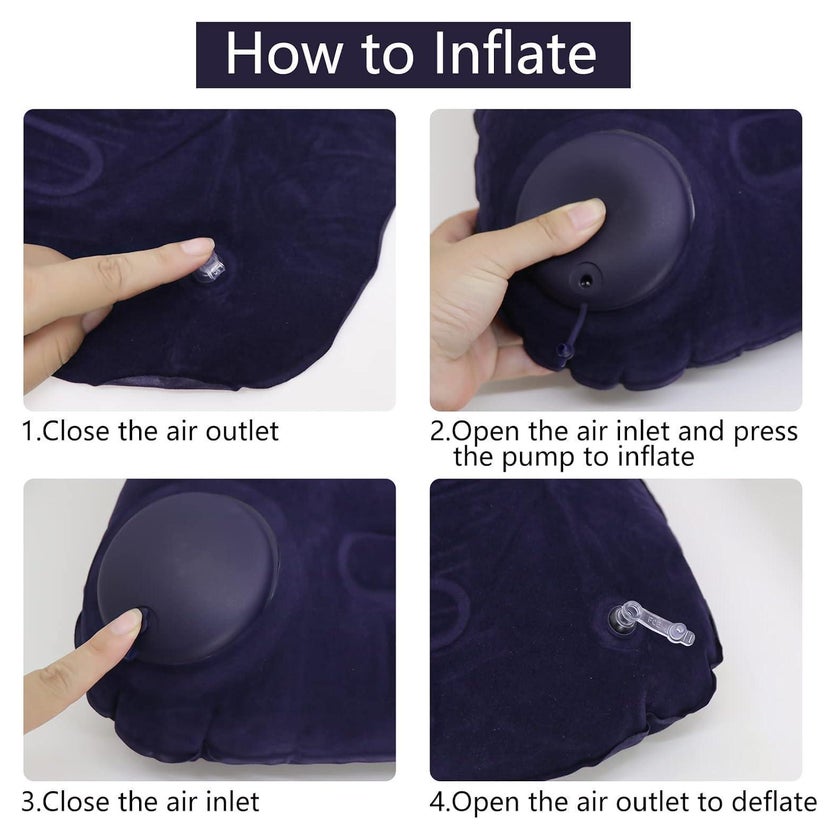 How to Inflate

1.Close the air outlet

2.Open the air inlet and press the pump to inflate

3.Close the air inlet

4.Open the air outlet to deflate