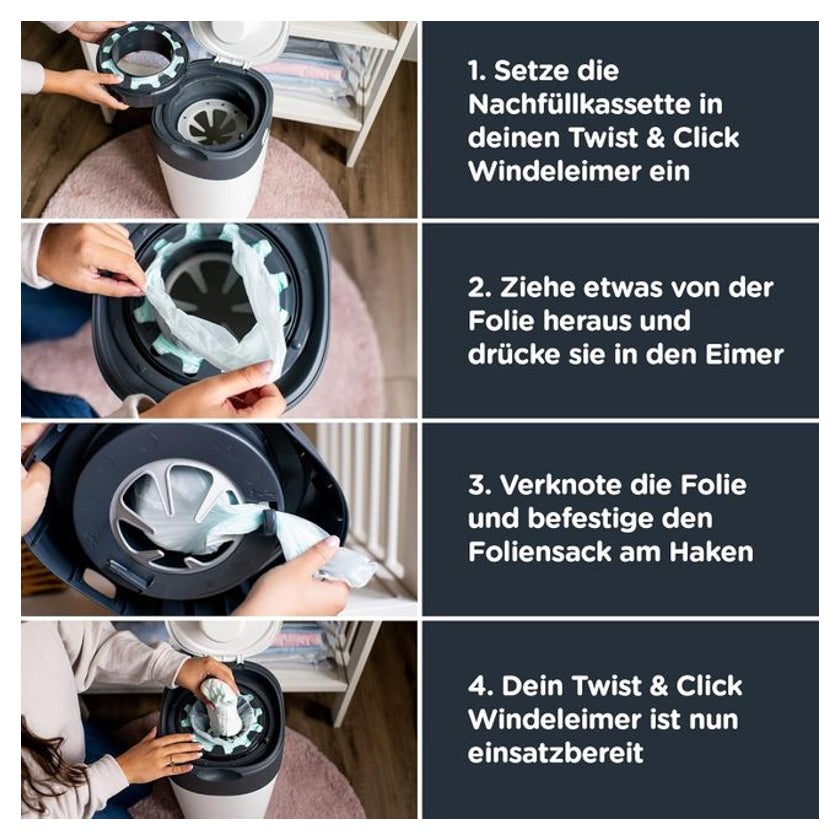 1. Setze die Nachfüllkassette in deinen Twist & Click Windeleimer ein

2. Ziehe etwas von der Folie heraus und drücke sie in den Eimer

3. Verknote die Folie und befestige den Foliensack am Haken

4. Dein Twist & Click Windeleimer ist nun einsatzbereit