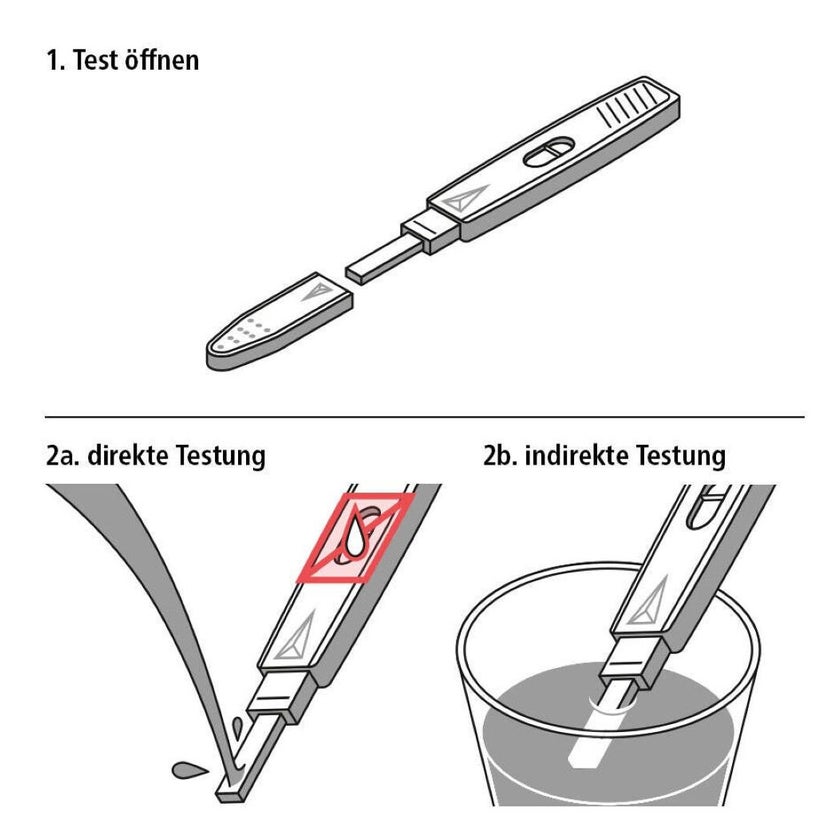 1. Test öffnen

2a. direkte Testung

2b. indirekte Testung