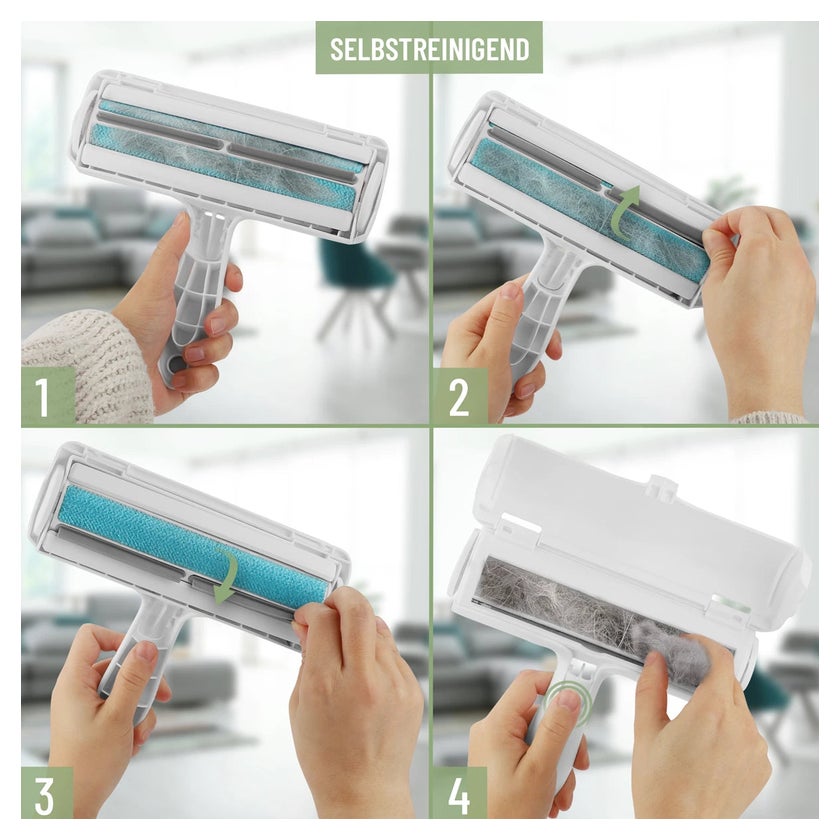 SELBSTREINIGEND

1

2

3

4