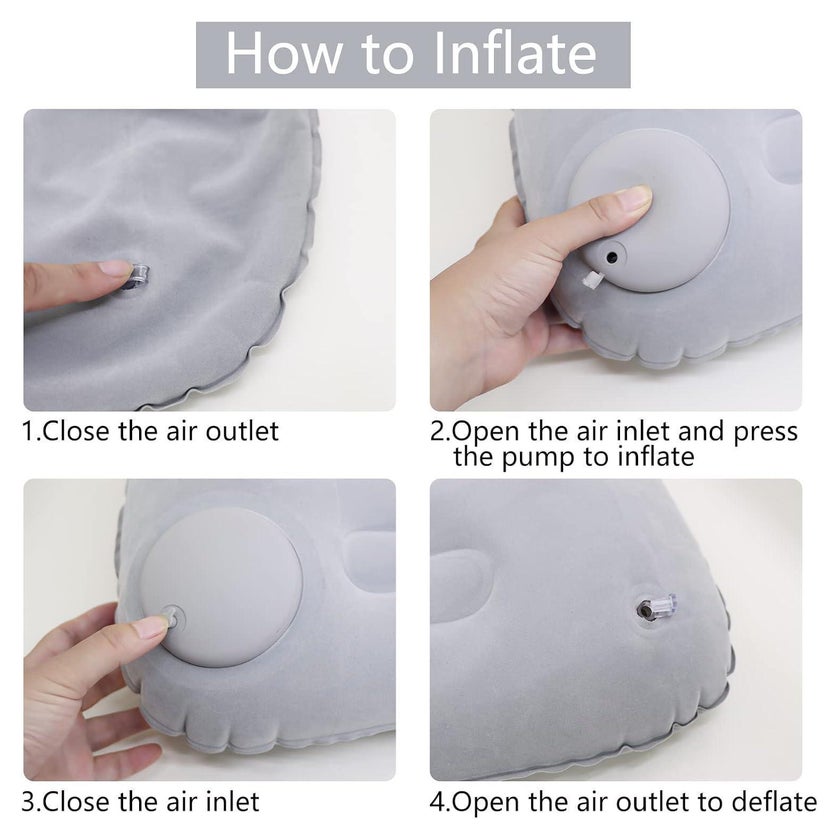 How to Inflate

1.Close the air outlet

2.Open the air inlet and press the pump to inflate

3.Close the air inlet

4.Open the air outlet to deflate