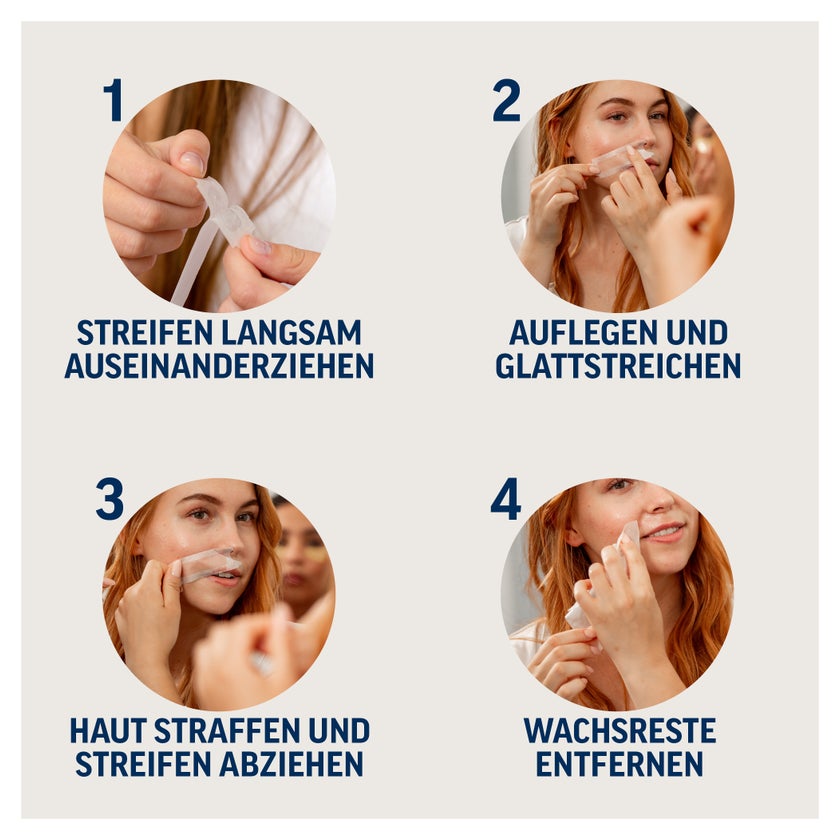 1

STREIFEN LANGSAM AUSEINANDERZIEHEN

2

AUFLEGEN UND GLATTSTREICHEN

3

HAUT STRAFFEN UND STREIFEN ABZIEHEN

4

WACHSRESTE ENTFERNEN