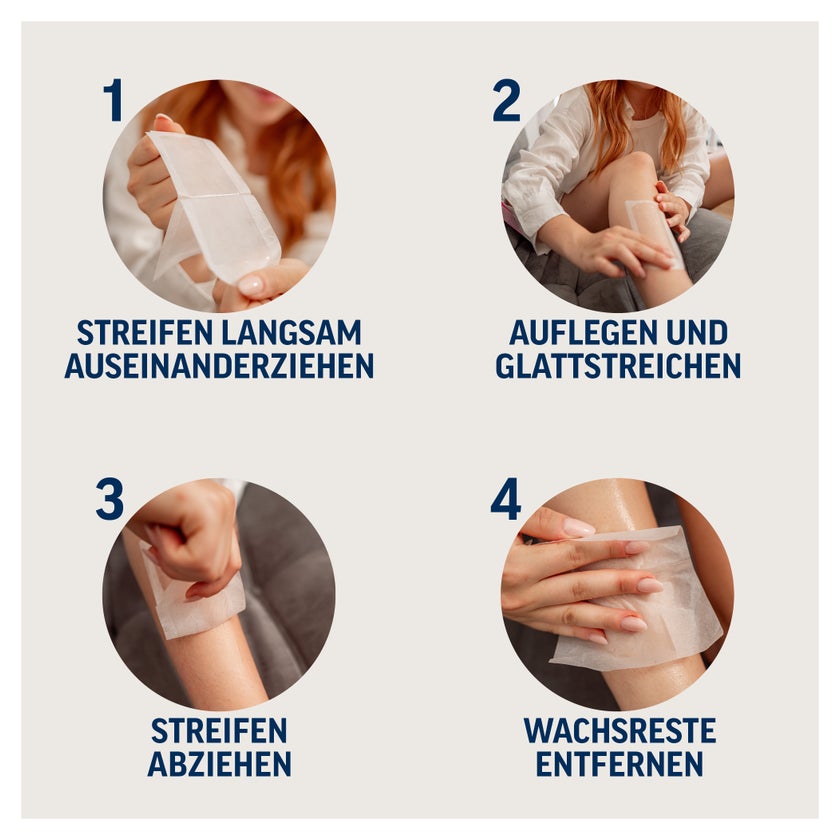 1

STREIFEN LANGSAM AUSEINANDERZIEHEN

2

AUFLEGEN UND GLATTSTREICHEN

3

STREIFEN ABZIEHEN

4

WACHSRESTE ENTFERNEN