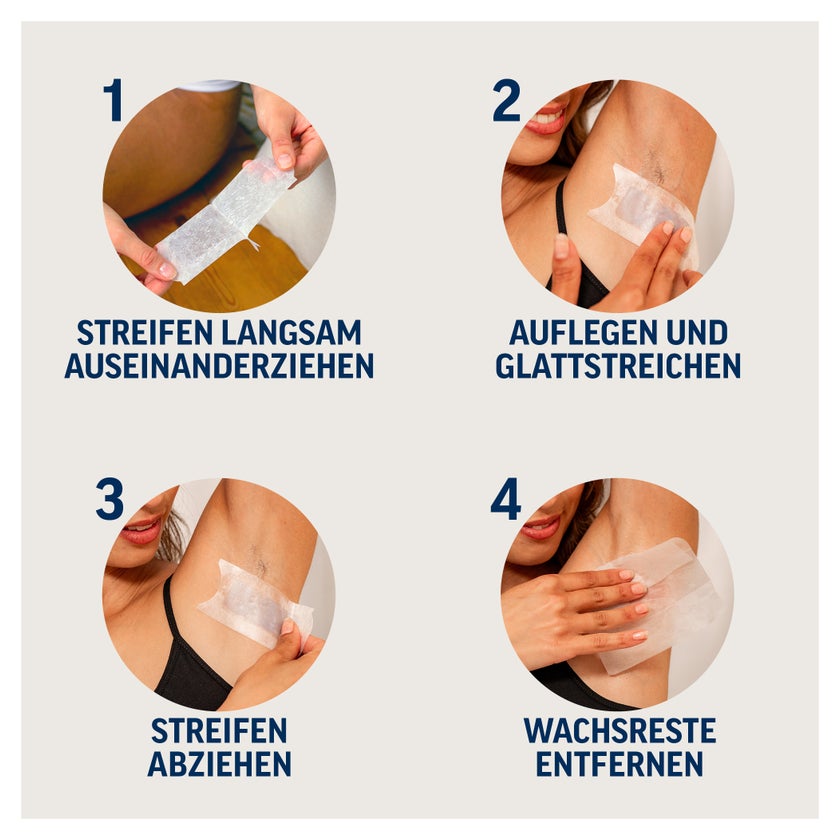 1

STREIFEN LANGSAM AUSEINANDERZIEHEN

2

AUFLEGEN UND GLATTSTREICHEN

3

STREIFEN ABZIEHEN

4

WACHSRESTE ENTFERNEN