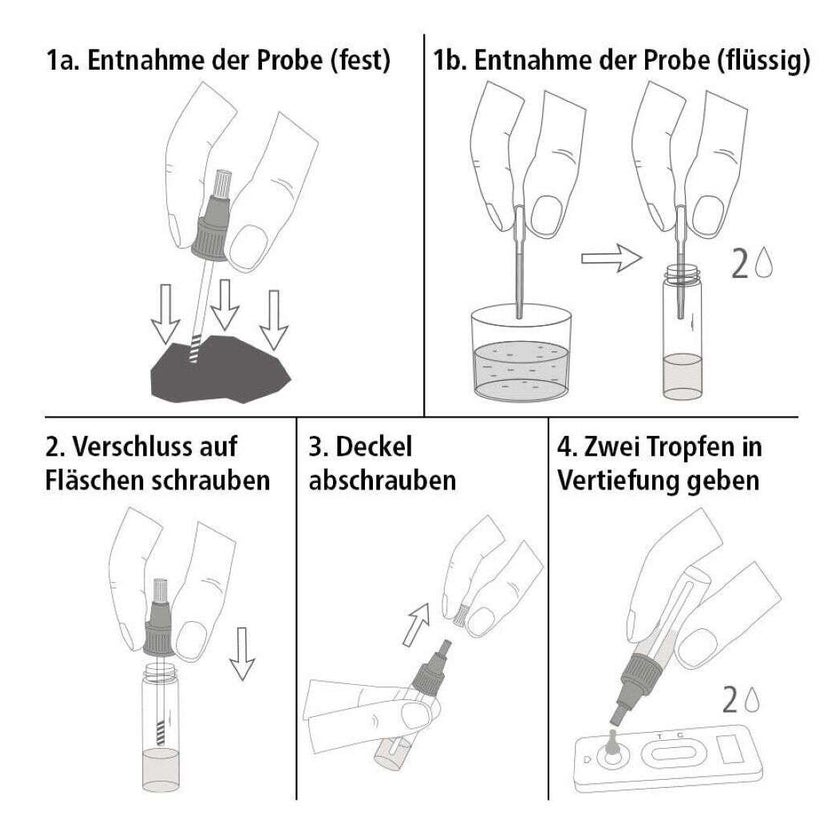 1a. Entnahme der Probe (fest)

1b. Entnahme der Probe (flüssig)

2

2. Verschluss auf Fläschen schrauben

3. Deckel abschrauben

4. Zwei Tropfen in Vertiefung geben

2

T C