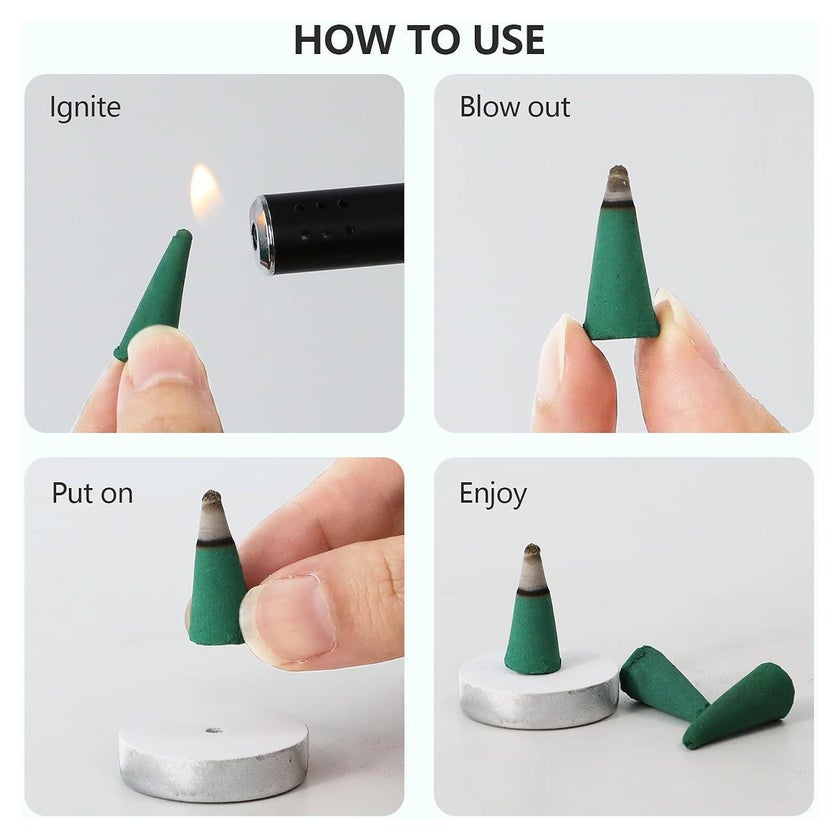 HOW TO USE

Ignite

Blow out

Put on

Enjoy