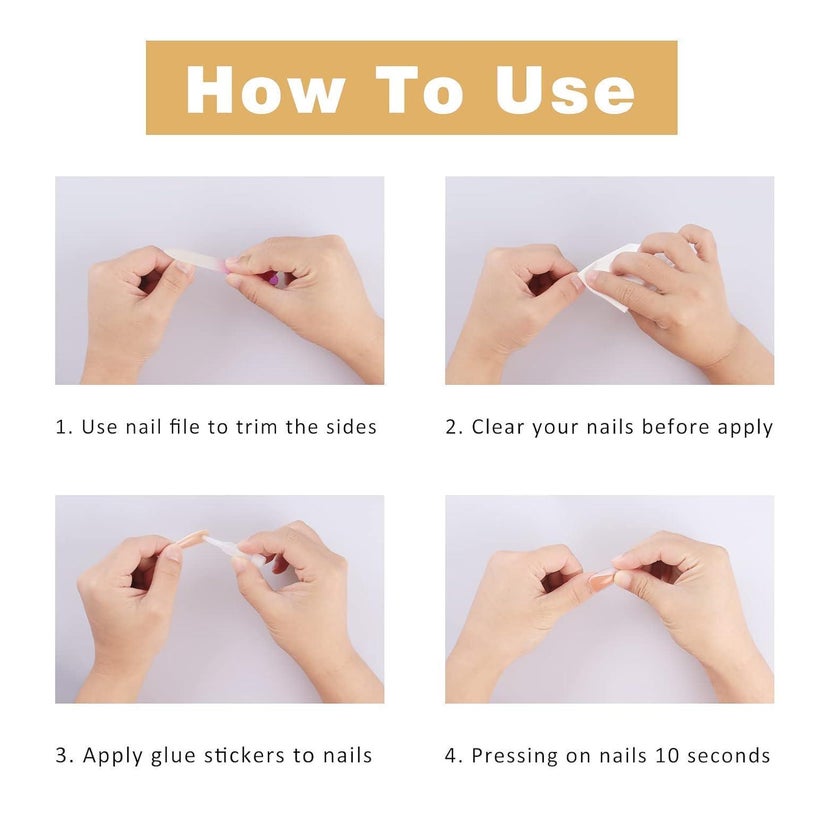 How To Use

1. Use nail file to trim the sides

2. Clear your nails before apply

3. Apply glue stickers to nails

4. Pressing on nails 10 seconds