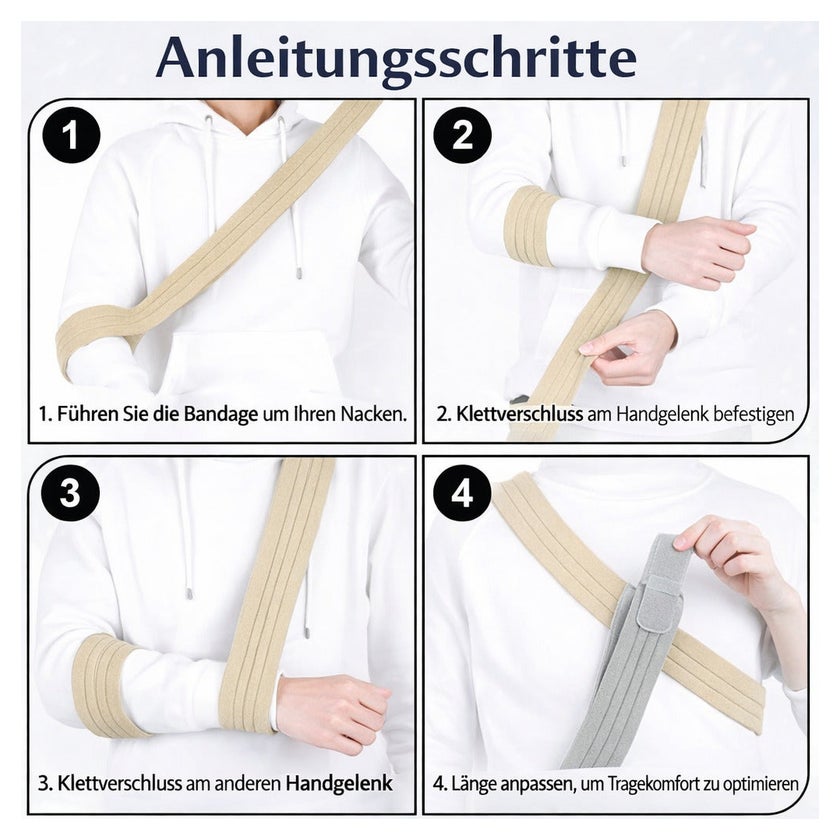 Anleitungsschritte

1

1. Führen Sie die Bandage um Ihren Nacken.

2

2. Klettverschluss am Handgelenk befestigen

3

3. Klettverschluss am anderen Handgelenk

4

4. Länge anpassen, um Tragekomfort zu optimieren