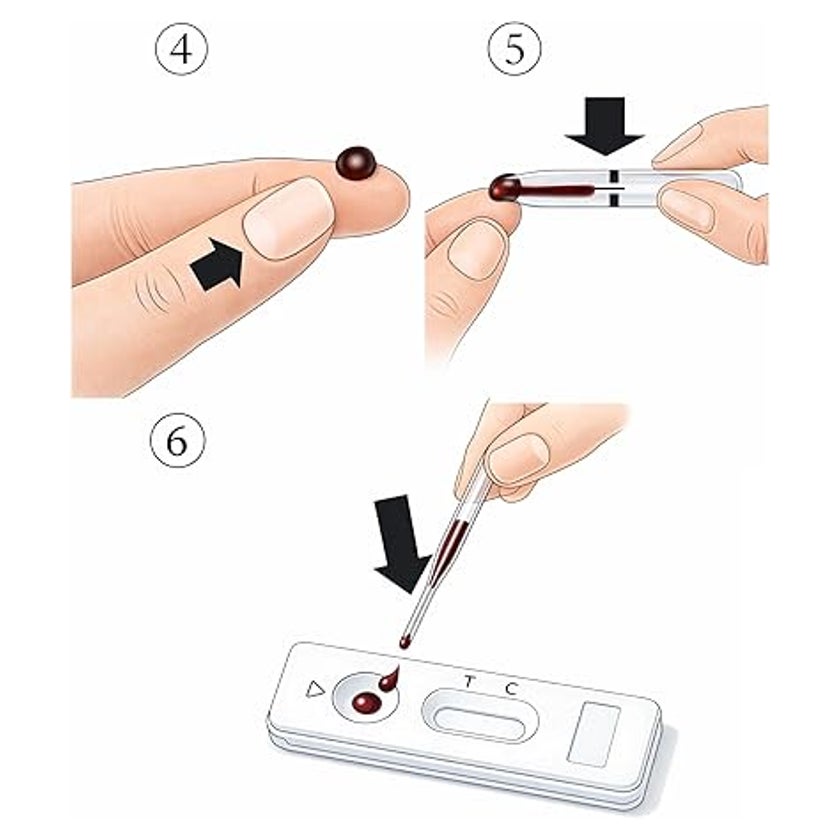 ④
⑤
⑥
T C