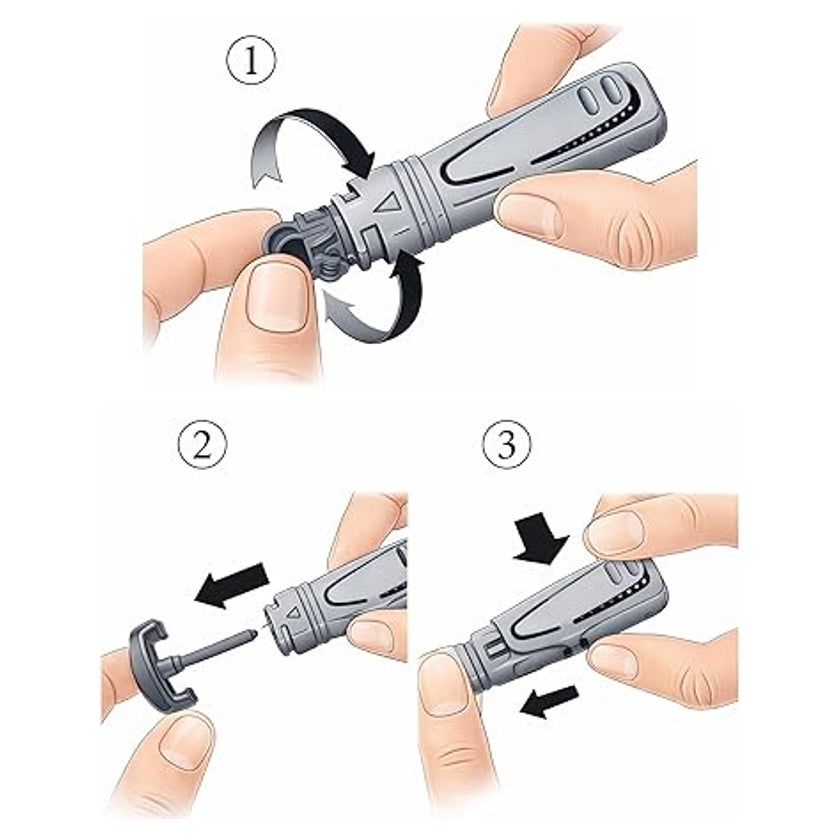 ①

②

③