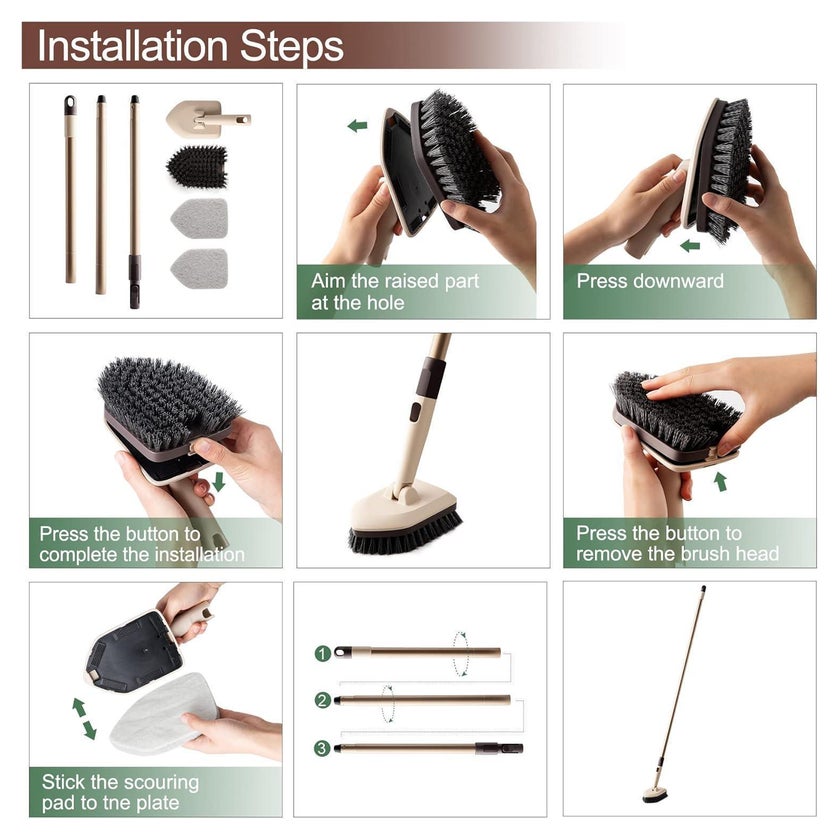 Installation Steps

Aim the raised part at the hole

Press downward

Press the button to complete the installation

Press the button to remove the brush head

Stick the scouring pad to tne plate

1

2

3