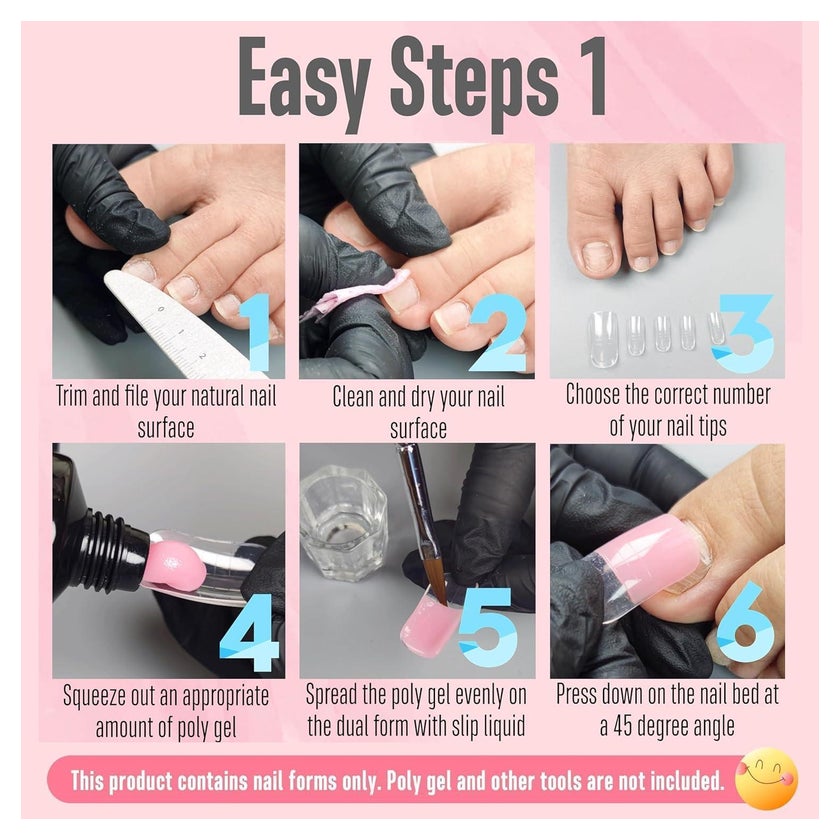 Easy Steps 1

1

Trim and file your natural nail surface

2

Clean and dry your nail surface

3

Choose the correct number of your nail tips

4

Squeeze out an appropriate amount of poly gel

5

Spread the poly gel evenly on the dual form with slip liquid

6

Press down on the nail bed at a 45 degree angle

This product contains nail forms only. Poly gel and other tools are not included.