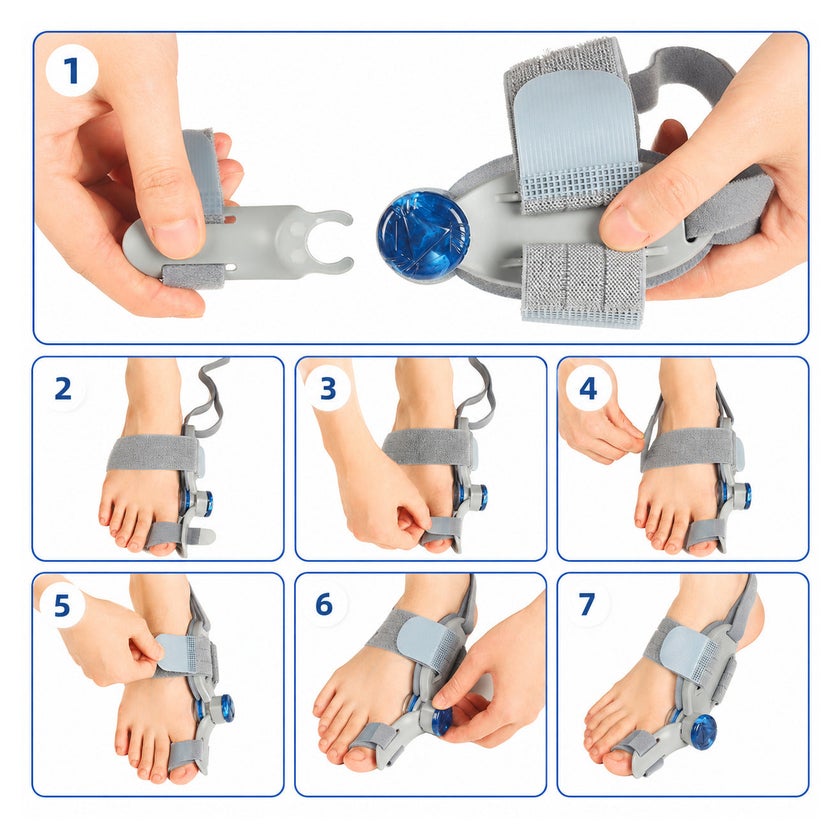 1

2

3

4

5

6

7