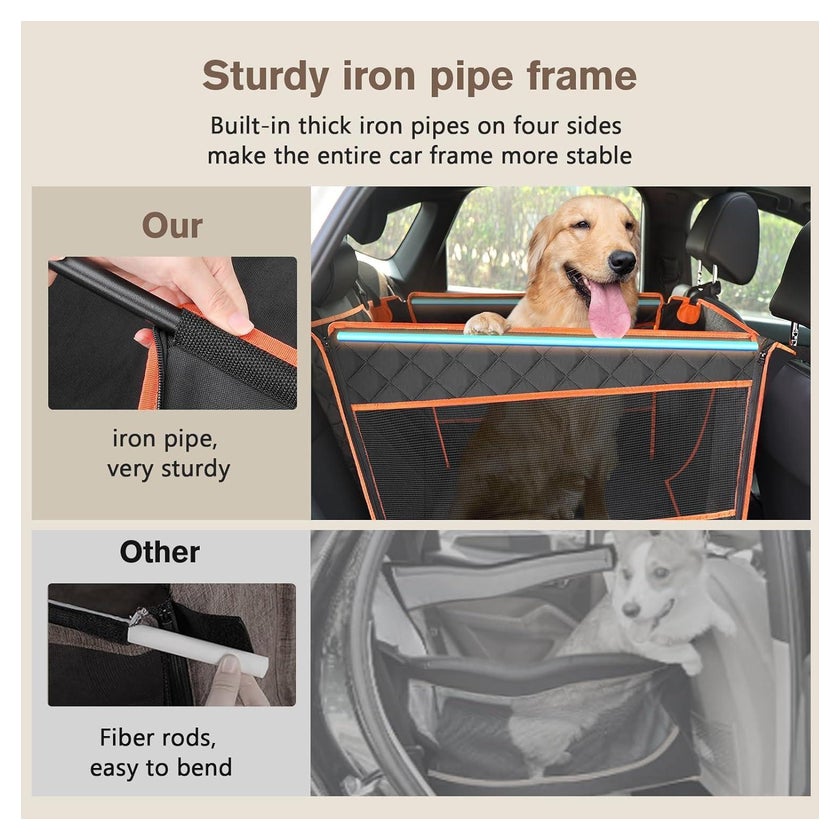 Sturdy iron pipe frame

Built-in thick iron pipes on four sides make the entire car frame more stable

Our

iron pipe, very sturdy

Other

Fiber rods, easy to bend