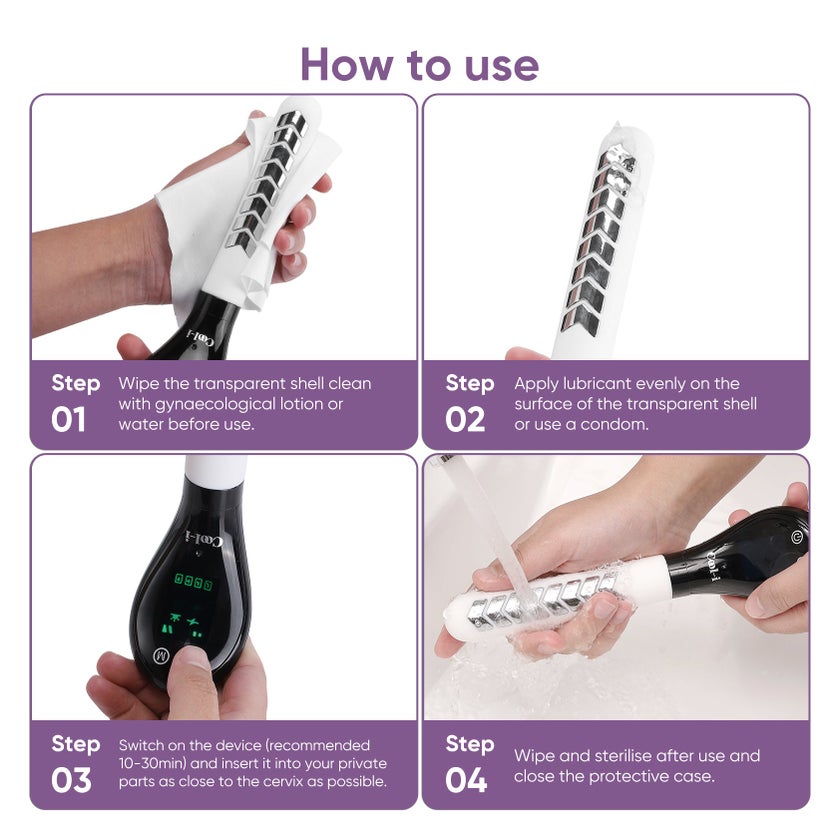 How to use

Step
01
Wipe the transparent shell clean with gynaecological lotion or water before use.

Step
02
Apply lubricant evenly on the surface of the transparent shell or use a condom.

Step
03
Switch on the device (recommended 10-30min) and insert it into your private parts as close to the cervix as possible.

Step
04
Wipe and sterilise after use and close the protective case.