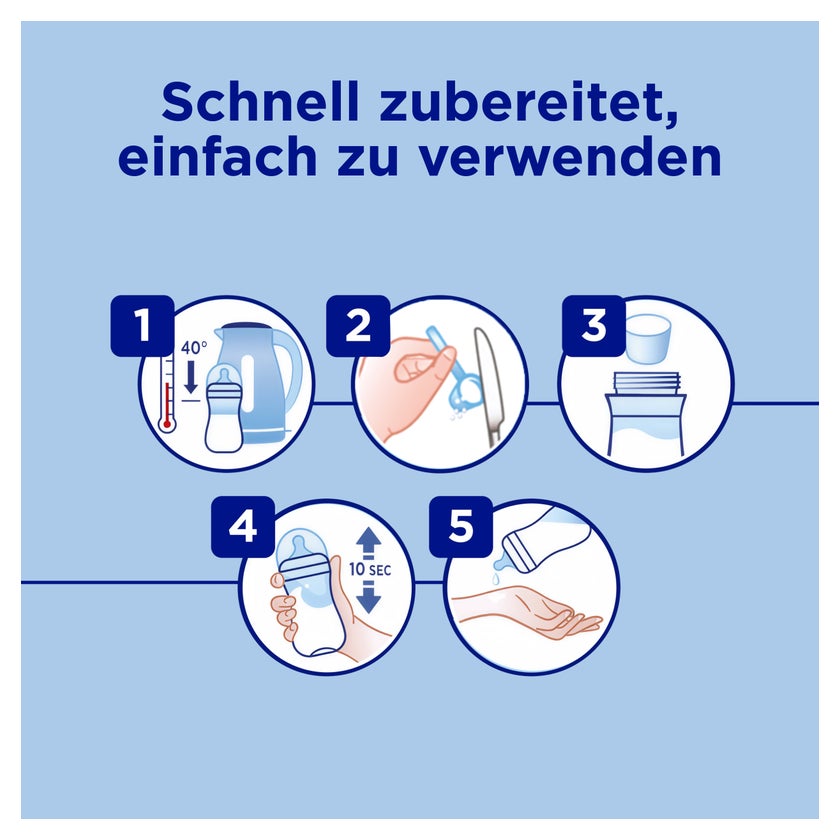 Schnell zubereitet, einfach zu verwenden

1
40°

2

3

4
10 SEC

5