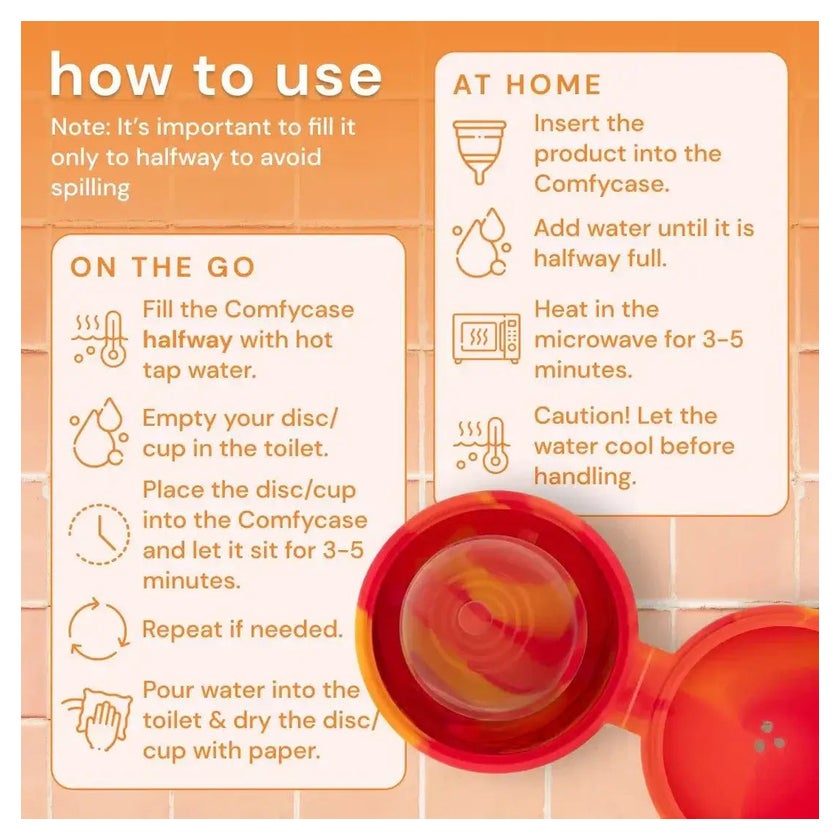 how to use

Note: It's important to fill it only to halfway to avoid spilling

ON THE GO

Fill the Comfycase halfway with hot tap water.

Empty your disc/cup in the toilet.

Place the disc/cup into the Comfycase and let it sit for 3-5 minutes.

Repeat if needed.

Pour water into the toilet & dry the disc/cup with paper.

AT HOME

Insert the product into the Comfycase.

Add water until it is halfway full.

Heat in the microwave for 3-5 minutes.

Caution! Let the water cool before handling.