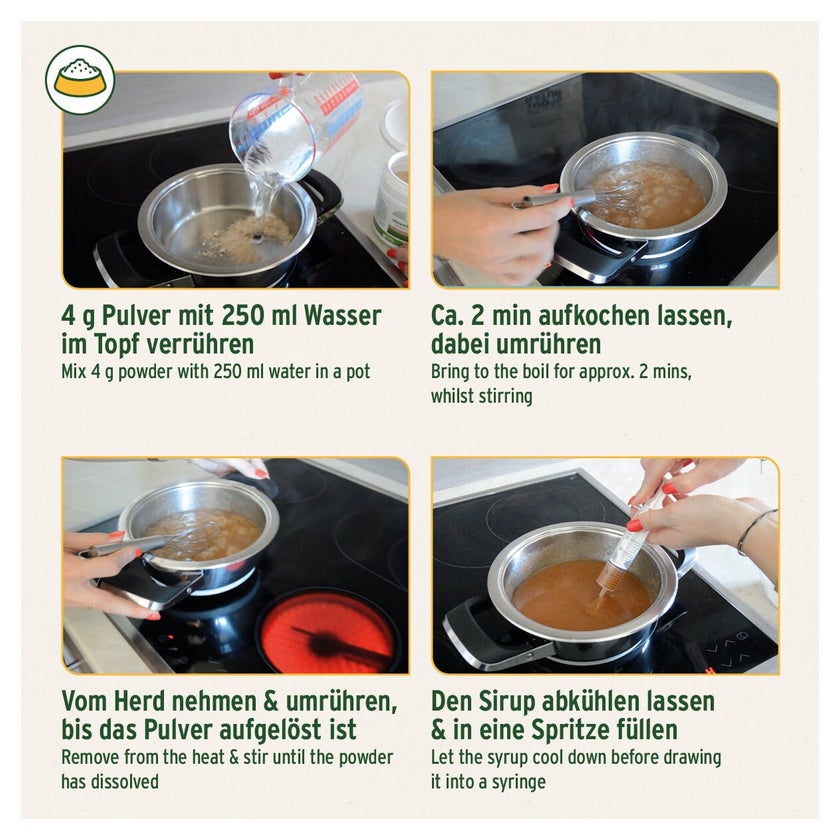 4 g Pulver mit 250 ml Wasser im Topf verrühren
Mix 4 g powder with 250 ml water in a pot

Ca. 2 min aufkochen lassen, dabei umrühren
Bring to the boil for approx. 2 mins, whilst stirring

Vom Herd nehmen & umrühren, bis das Pulver aufgelöst ist
Remove from the heat & stir until the powder has dissolved

Den Sirup abkühlen lassen & in eine Spritze füllen
Let the syrup cool down before drawing it into a syringe