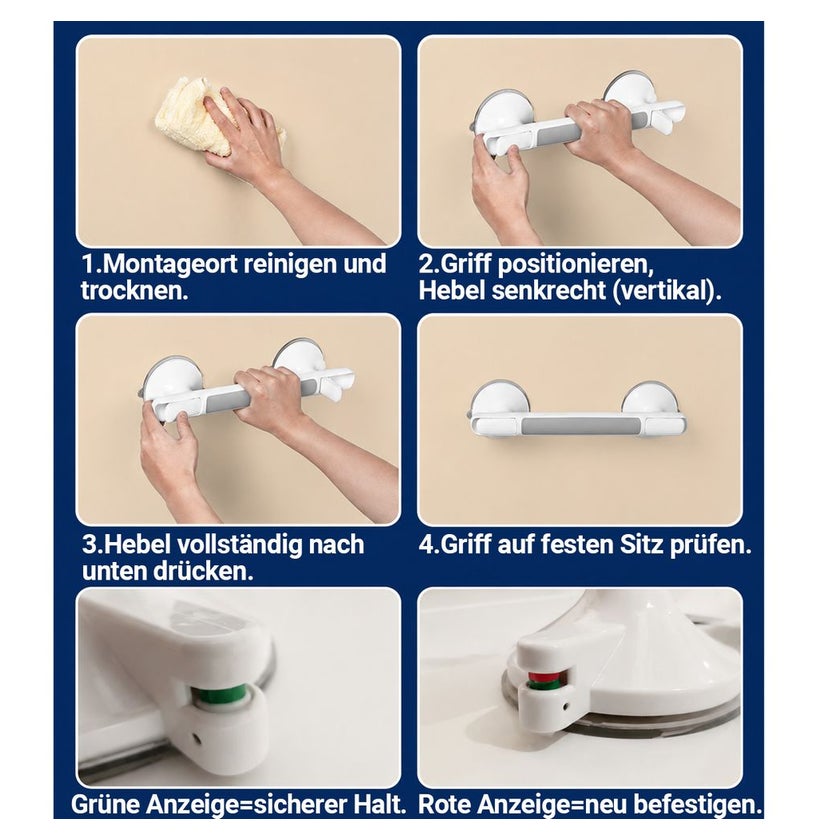 1.Montageort reinigen und trocknen.

2.Griff positionieren, Hebel senkrecht (vertikal).

3.Hebel vollständig nach unten drücken.

4.Griff auf festen Sitz prüfen.

Grüne Anzeige=sicherer Halt.

Rote Anzeige=neu befestigen.