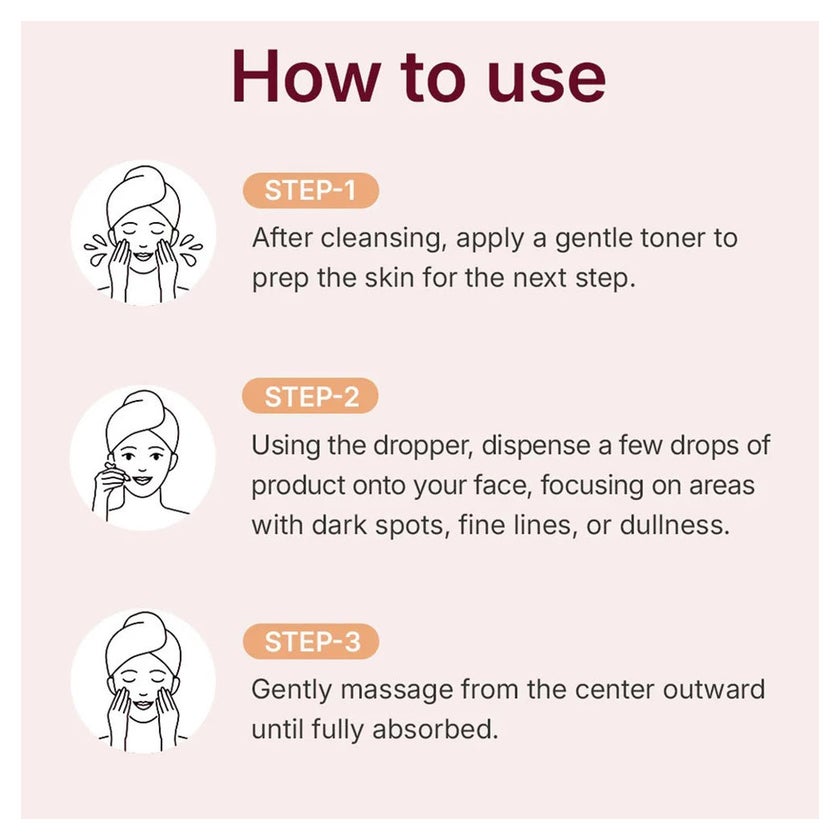 How to use

STEP-1

After cleansing, apply a gentle toner to prep the skin for the next step.

STEP-2

Using the dropper, dispense a few drops of product onto your face, focusing on areas with dark spots, fine lines, or dullness.

STEP-3

Gently massage from the center outward until fully absorbed.