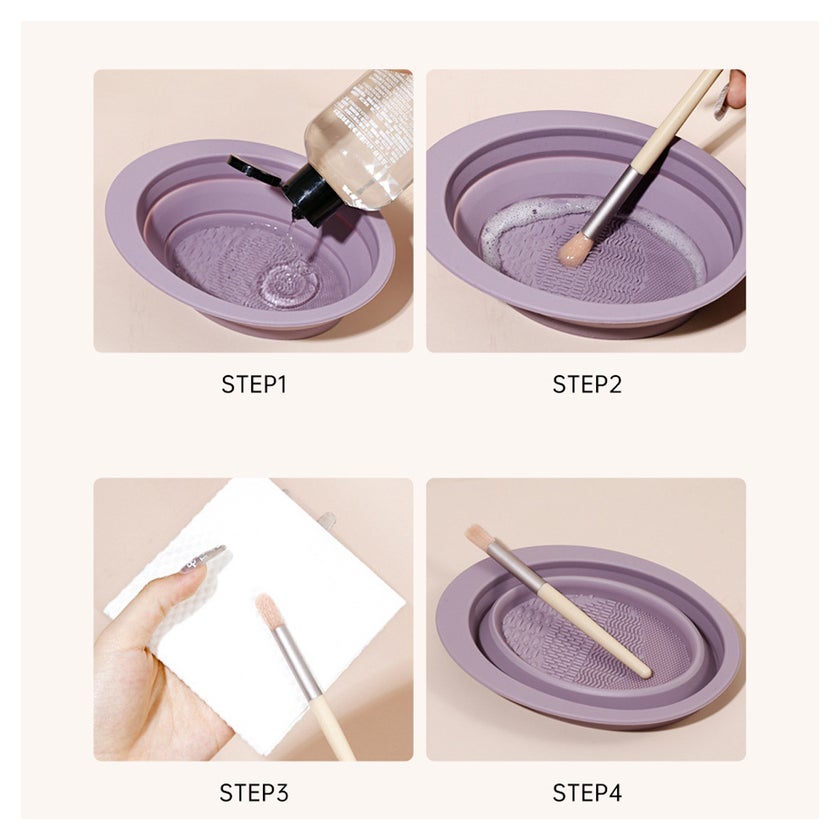 STEP1

STEP2

STEP3

STEP4