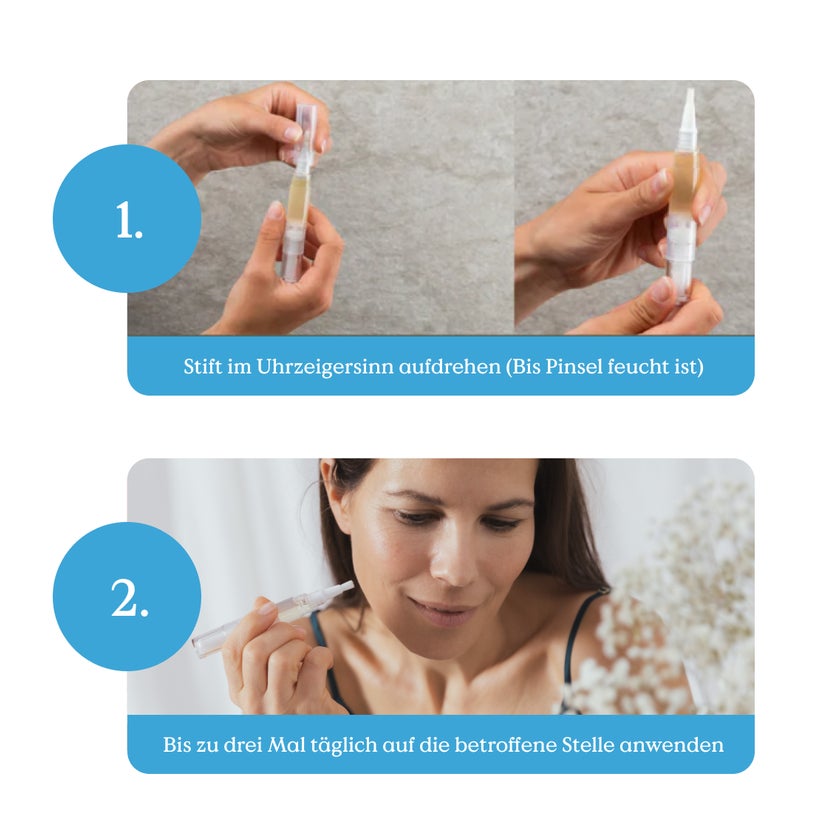 1.

Stift im Uhrzeigersinn aufdrehen (Bis Pinsel feucht ist)

2.

Bis zu drei Mal täglich auf die betroffene Stelle anwenden